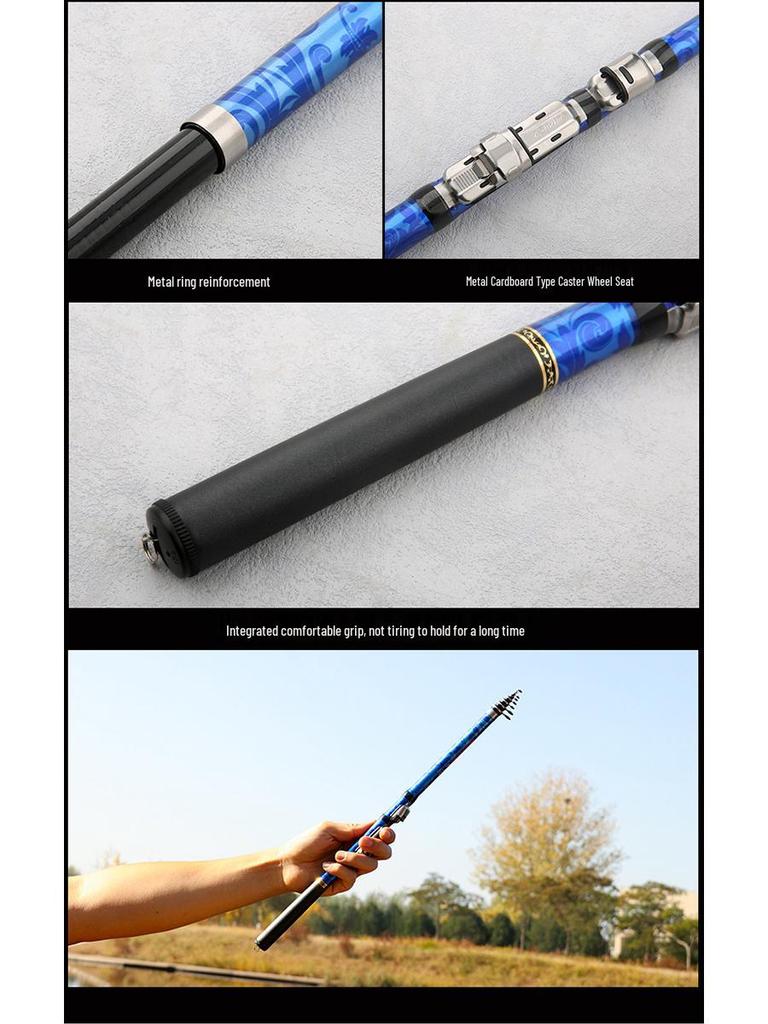 Metal ring reinforcement

Metal Cardboard Type Caster Wheel Seat

Integrated comfortable grip, not tiring to hold for a long time