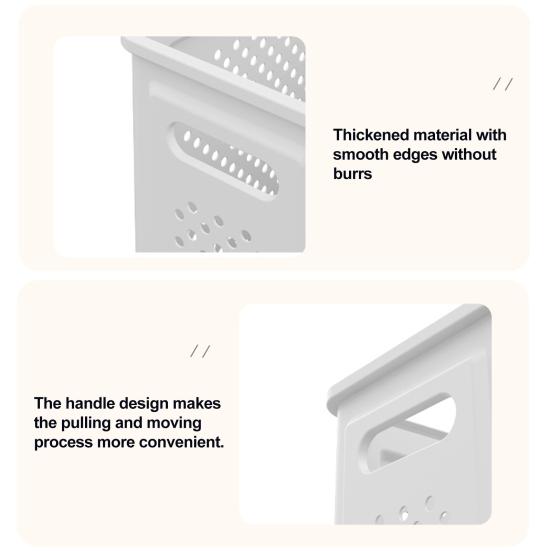 //

Thickened material with smooth edges without burrs

//

The handle design makes the pulling and moving process more convenient.