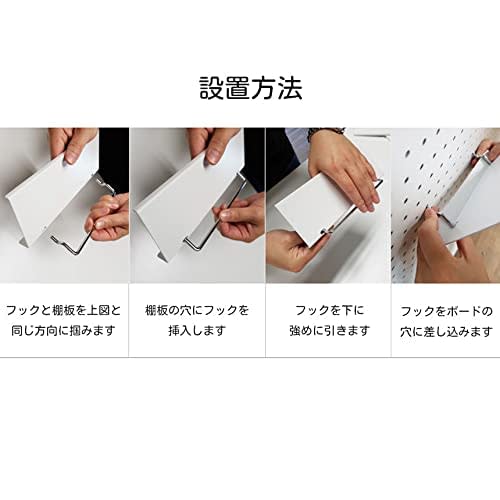 設置方法

フックと棚板を上図と同じ方向に掴みます

棚板の穴にフックを挿入します

フックを下に強めに引きます

フックをボードの穴に差し込みます