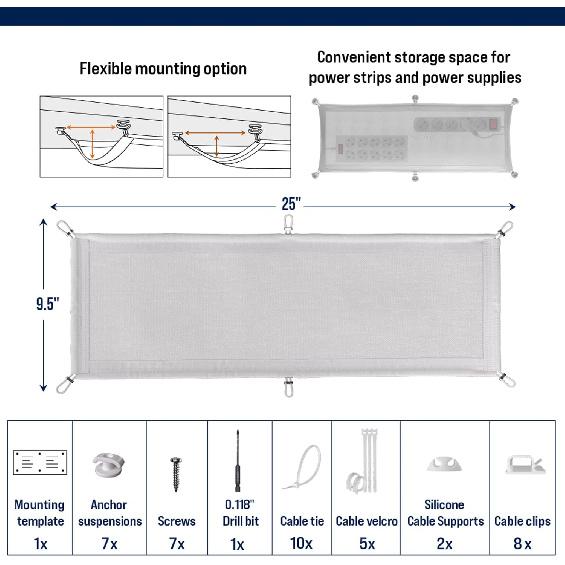 Flexible mounting option

Convenient storage space for power strips and power supplies

25"

9.5"

| Mounting template | Anchor suspensions | Screws | 0.118" Drill bit | Cable tie | Cable velcro | Silicone Cable Supports | Cable clips |
|---|---|---|---|---|---|---|---|
| 1x | 7x | 7x | 1x | 10x | 5x | 2x | 8 x |