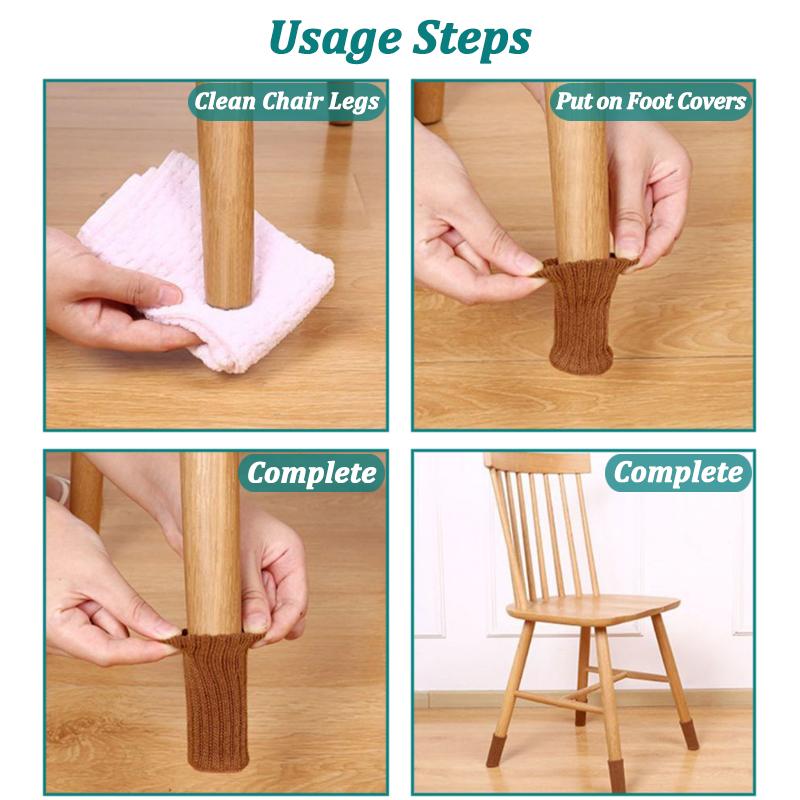 Usage Steps

Clean Chair Legs

Put on Foot Covers

Complete

Complete