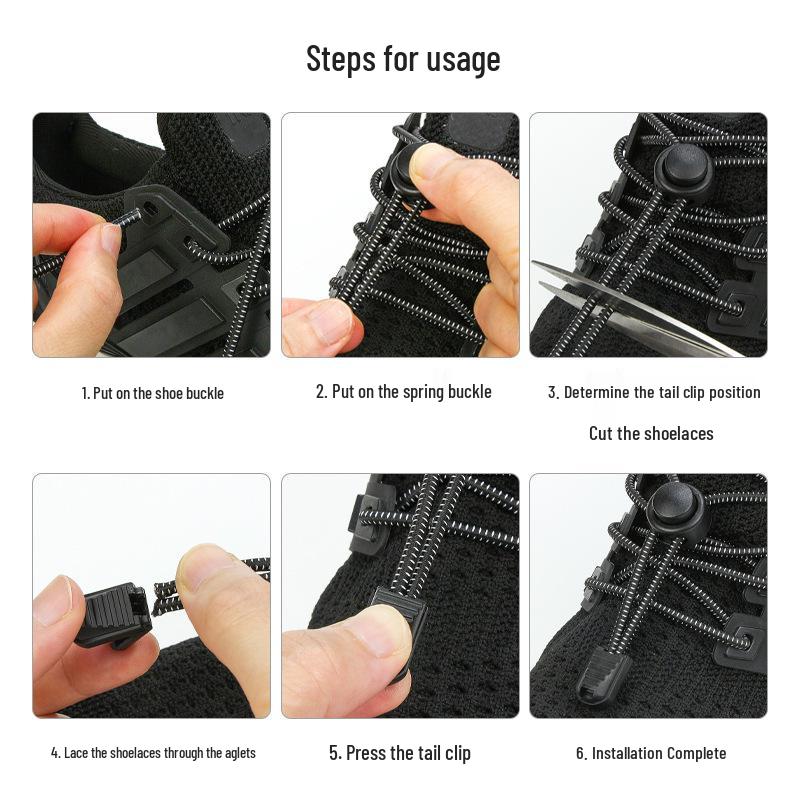 Steps for usage

1. Put on the shoe buckle

2. Put on the spring buckle

3. Determine the tail clip position

Cut the shoelaces

4. Lace the shoelaces through the aglets

5. Press the tail clip

6. Installation Complete