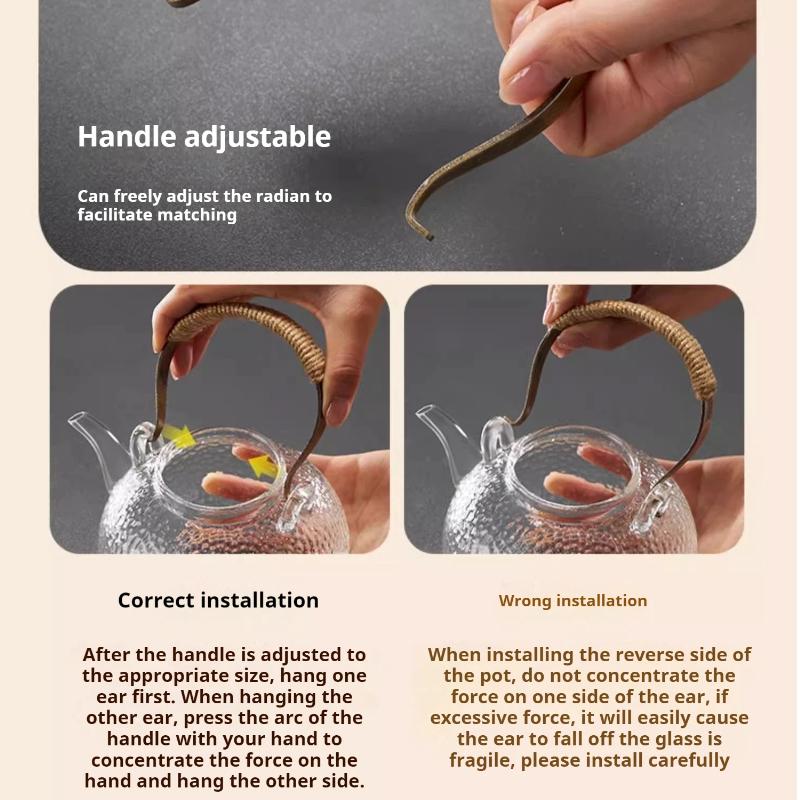 Handle adjustable

Can freely adjust the radian to facilitate matching

Correct installation

After the handle is adjusted to the appropriate size, hang one ear first. When hanging the other ear, press the arc of the handle with your hand to concentrate the force on the hand and hang the other side.

Wrong installation

When installing the reverse side of the pot, do not concentrate the force on one side of the ear, if excessive force, it will easily cause the ear to fall off the glass is fragile, please install carefully