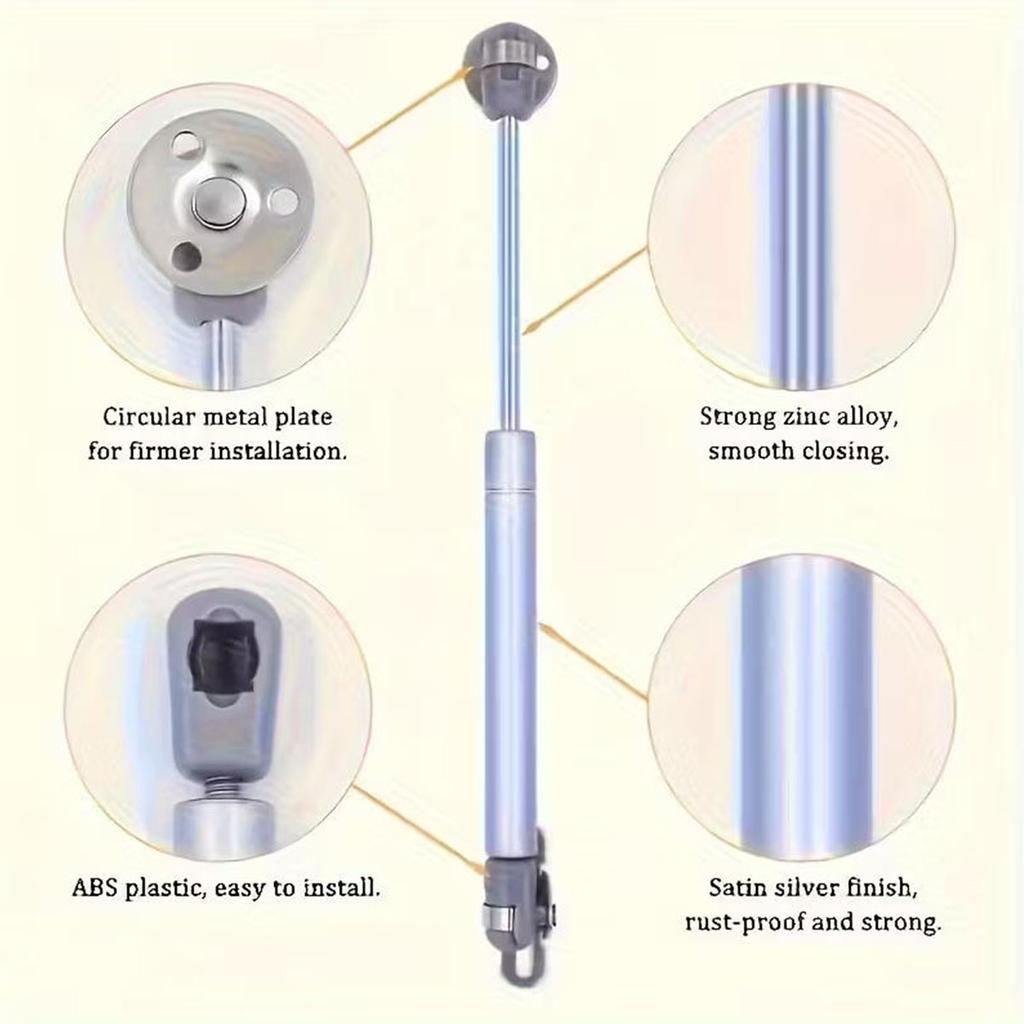 Circular metal plate for firmer installation.

Strong zinc alloy, smooth closing.

ABS plastic, easy to install.

Satin silver finish, rust-proof and strong.