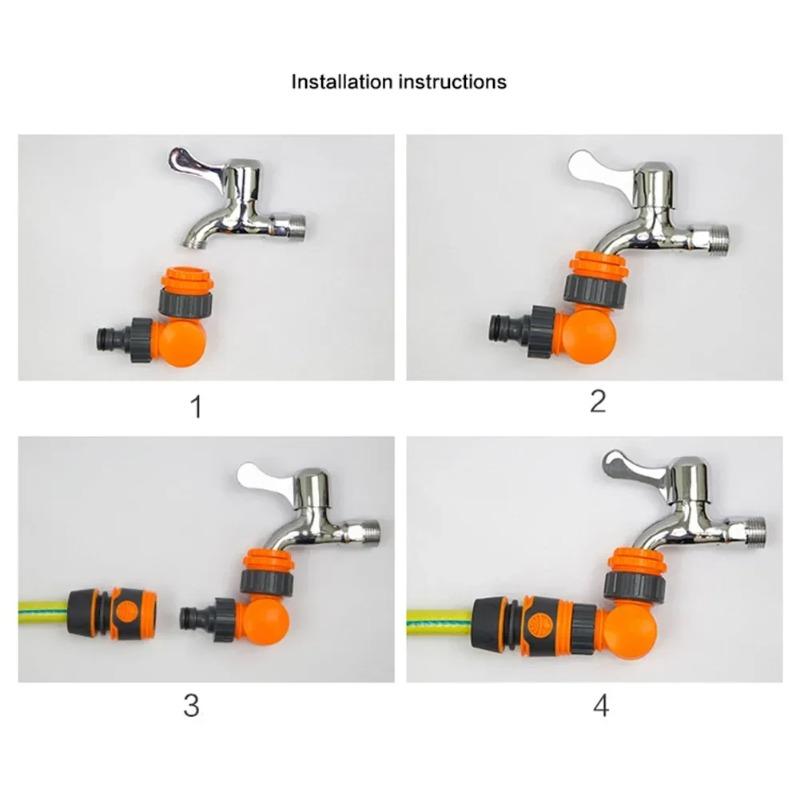 Installation instructions

1

2

3

4