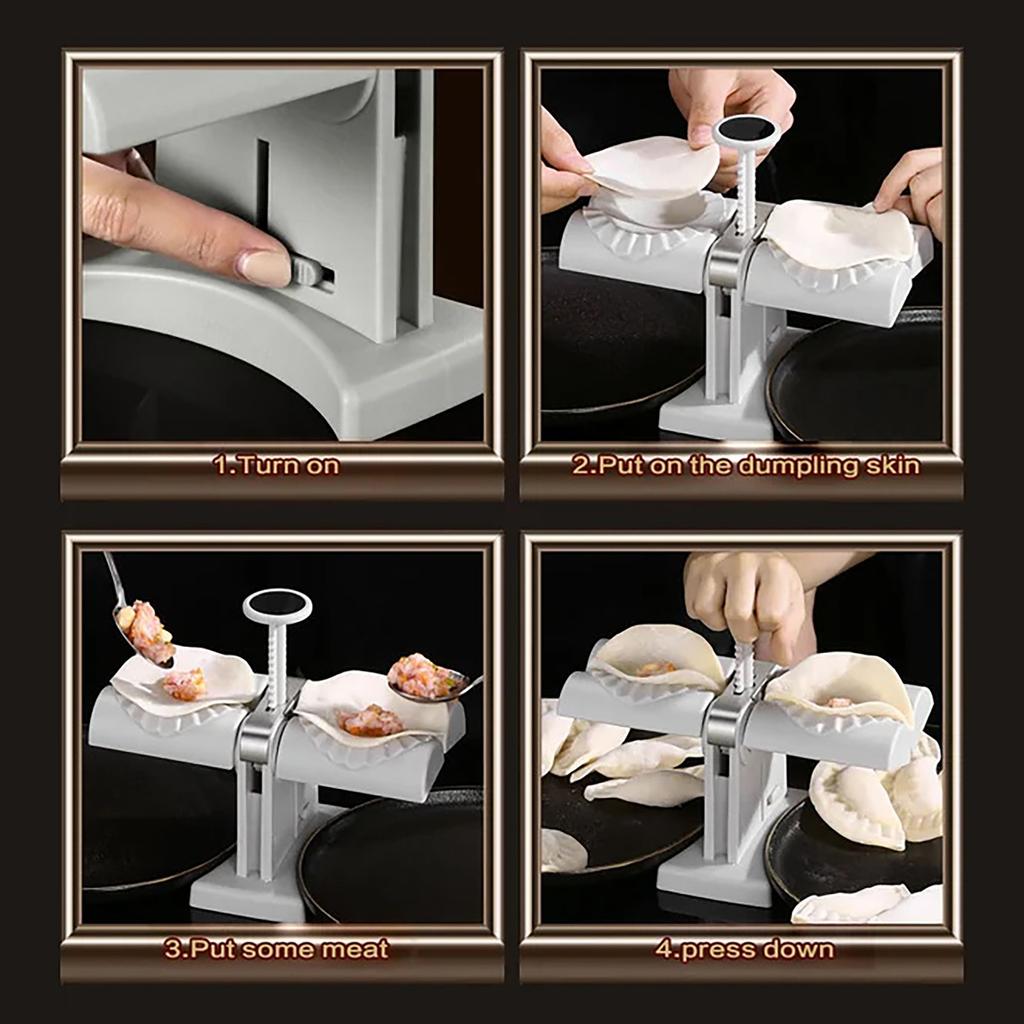 1.Turn on

2.Put on the dumpling skin

3.Put some meat

4.press down