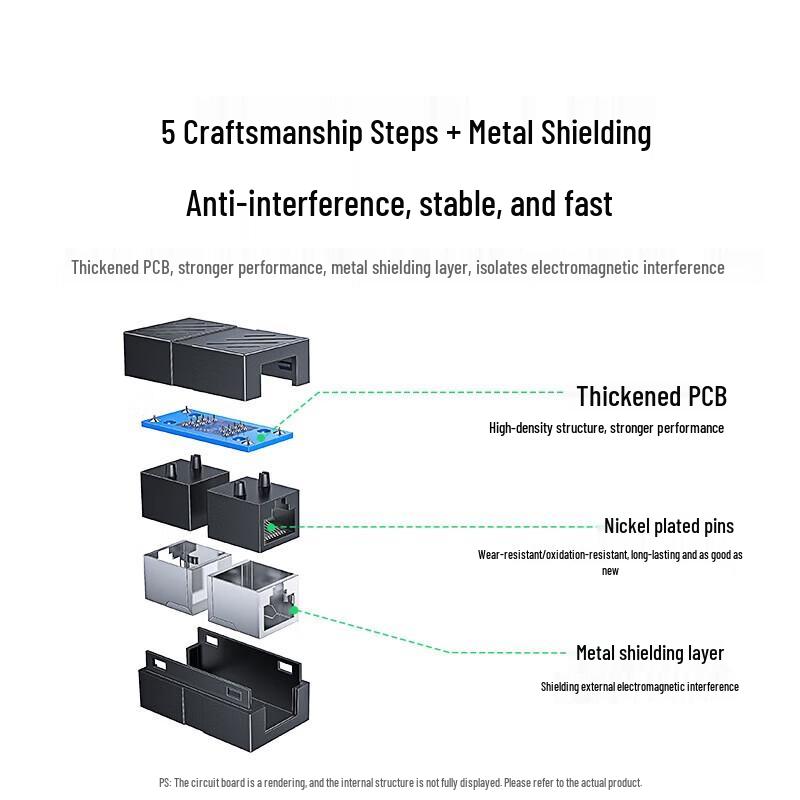 5 Craftsmanship Steps + Metal Shielding

Anti-interference, stable, and fast

Thickened PCB, stronger performance, metal shielding layer, isolates electromagnetic interference

Thickened PCB
High-density structure, stronger performance

Nickel plated pins
Wear-resistant/oxidation-resistant, long-lasting and as good as new

Metal shielding layer
Shielding external electromagnetic interference

PS: The circuit board is a rendering, and the internal structure is not fully displayed. Please refer to the actual product.