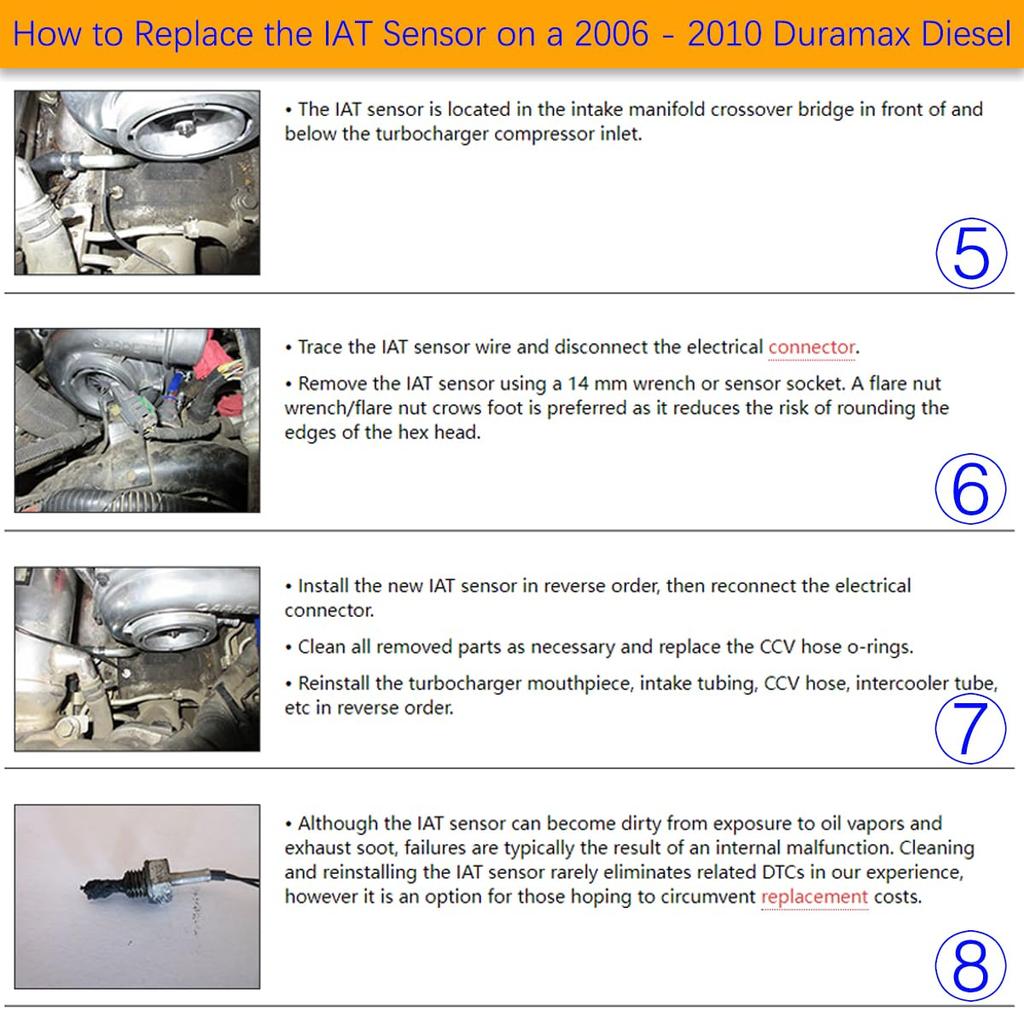 How to Replace the IAT Sensor on a 2006 - 2010 Duramax Diesel

• The IAT sensor is located in the intake manifold crossover bridge in front of and below the turbocharger compressor inlet.

⑤

• Trace the IAT sensor wire and disconnect the electrical connector.

• Remove the IAT sensor using a 14 mm wrench or sensor socket. A flare nut wrench/flare nut crows foot is preferred as it reduces the risk of rounding the edges of the hex head.

⑥

• Install the new IAT sensor in reverse order, then reconnect the electrical connector.

• Clean all removed parts as necessary and replace the CCV hose o-rings.

• Reinstall the turbocharger mouthpiece, intake tubing, CCV hose, intercooler tube, etc in reverse order.

⑦

• Although the IAT sensor can become dirty from exposure to oil vapors and exhaust soot, failures are typically the result of an internal malfunction. Cleaning and reinstalling the IAT sensor rarely eliminates related DTCs in our experience, however it is an option for those hoping to circumvent replacement costs.

⑧