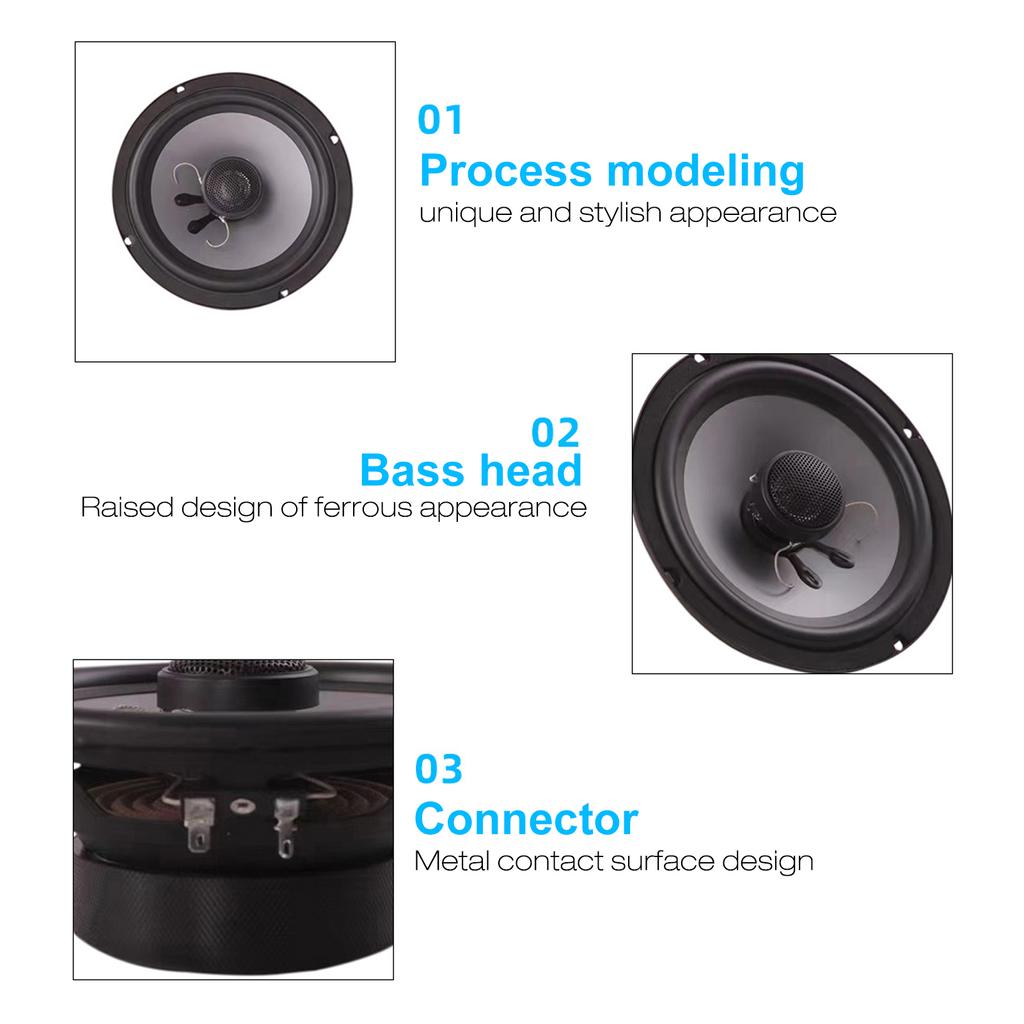 01
Process modeling
unique and stylish appearance

02
Bass head
Raised design of ferrous appearance

03
Connector
Metal contact surface design