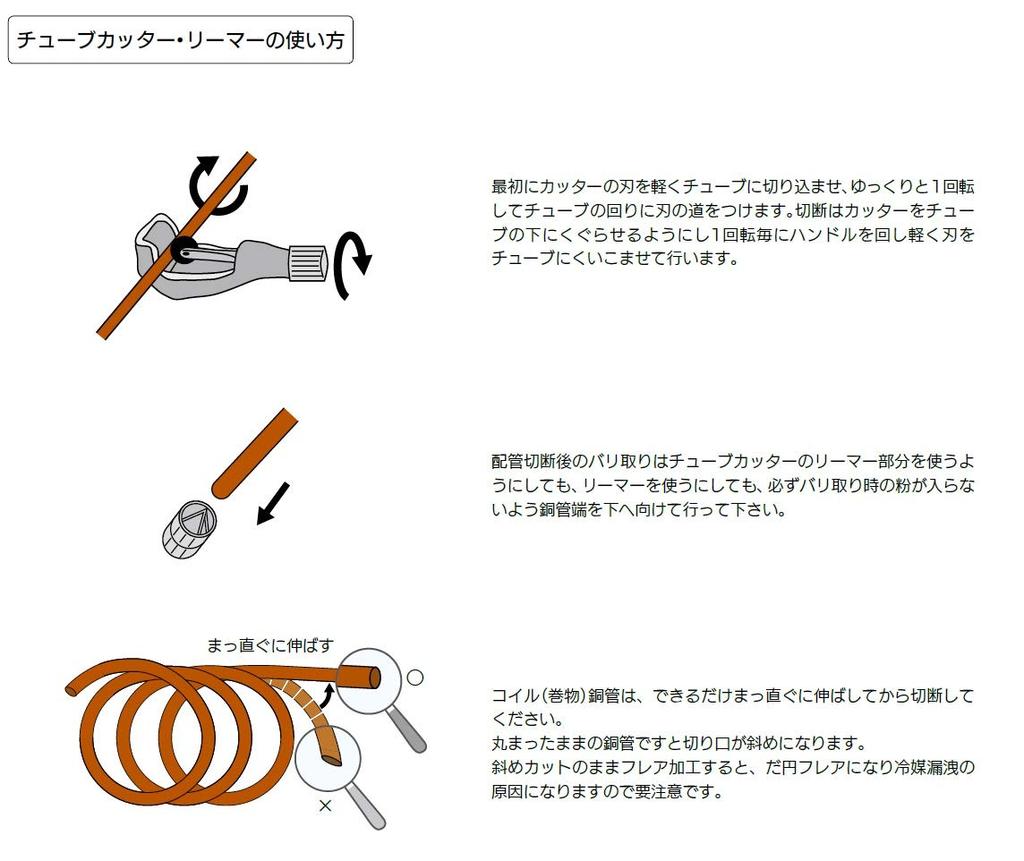 チューブカッター・リーマーの使い方

最初にカッターの刃を軽くチューブに切り込ませ、ゆっくりと1回転してチューブの回りに刃の道をつけます。切断はカッターをチューブの下にくぐらせるようにし1回転毎にハンドルを回し軽く刃をチューブにくいこませて行います。

配管切断後のバリ取りはチューブカッターのリーマー部分を使うようにしても、リーマーを使うにしても、必ずバリ取り時の粉が入らないよう銅管端を下へ向けて行って下さい。

まっ直ぐに伸ばす
○
×

コイル(巻物)銅管は、できるだけまっ直ぐに伸ばしてから切断してください。
丸まったままの銅管ですと切り口が斜めになります。
斜めカットのままフレア加工すると、だ円フレアになり冷媒漏洩の原因になりますので要注意です。