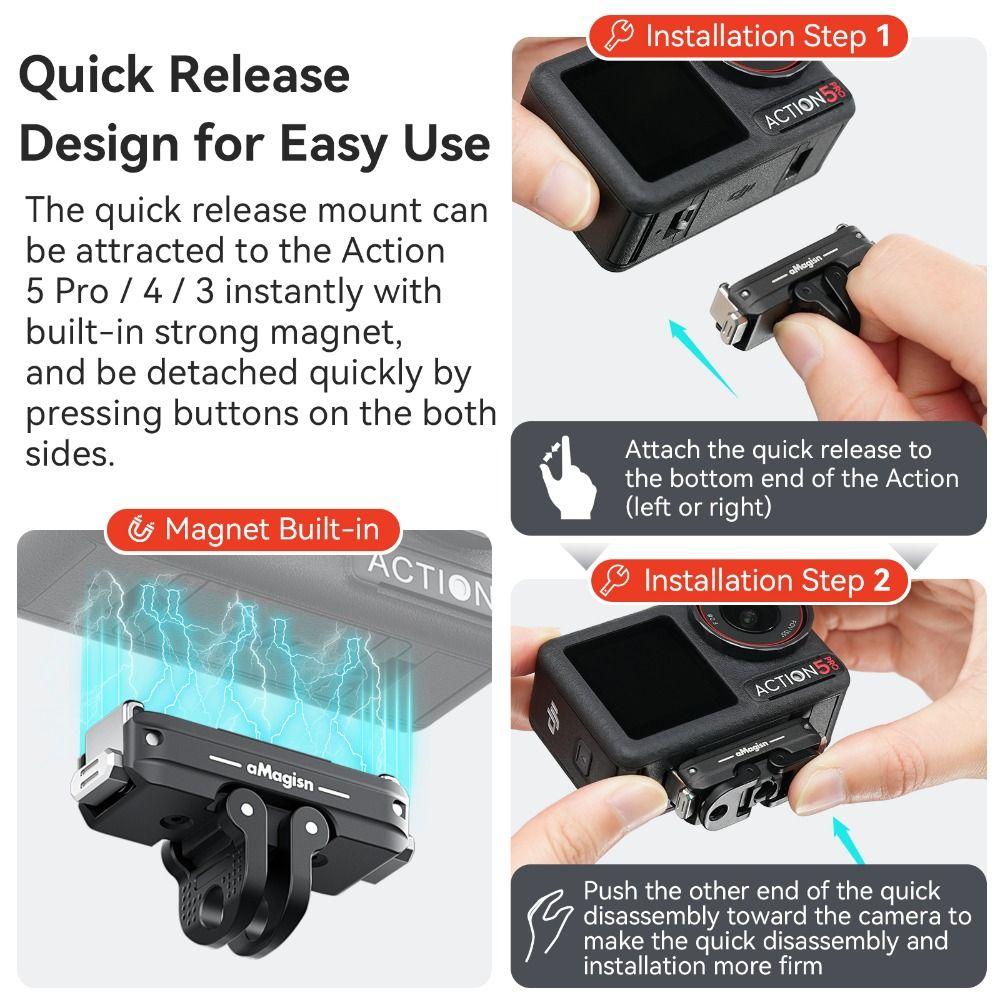 Quick Release Design for Easy Use

The quick release mount can be attracted to the Action 5 Pro / 4 / 3 instantly with built-in strong magnet, and be detached quickly by pressing buttons on the both sides.

Magnet Built-in

ACTION

aMagisn

Installation Step 1

ACTION 5 PRO

aMagisn

Attach the quick release to the bottom end of the Action (left or right)

Installation Step 2

ACTION 5 PRO

aMagisn

Push the other end of the quick disassembly toward the camera to make the quick disassembly and installation more firm