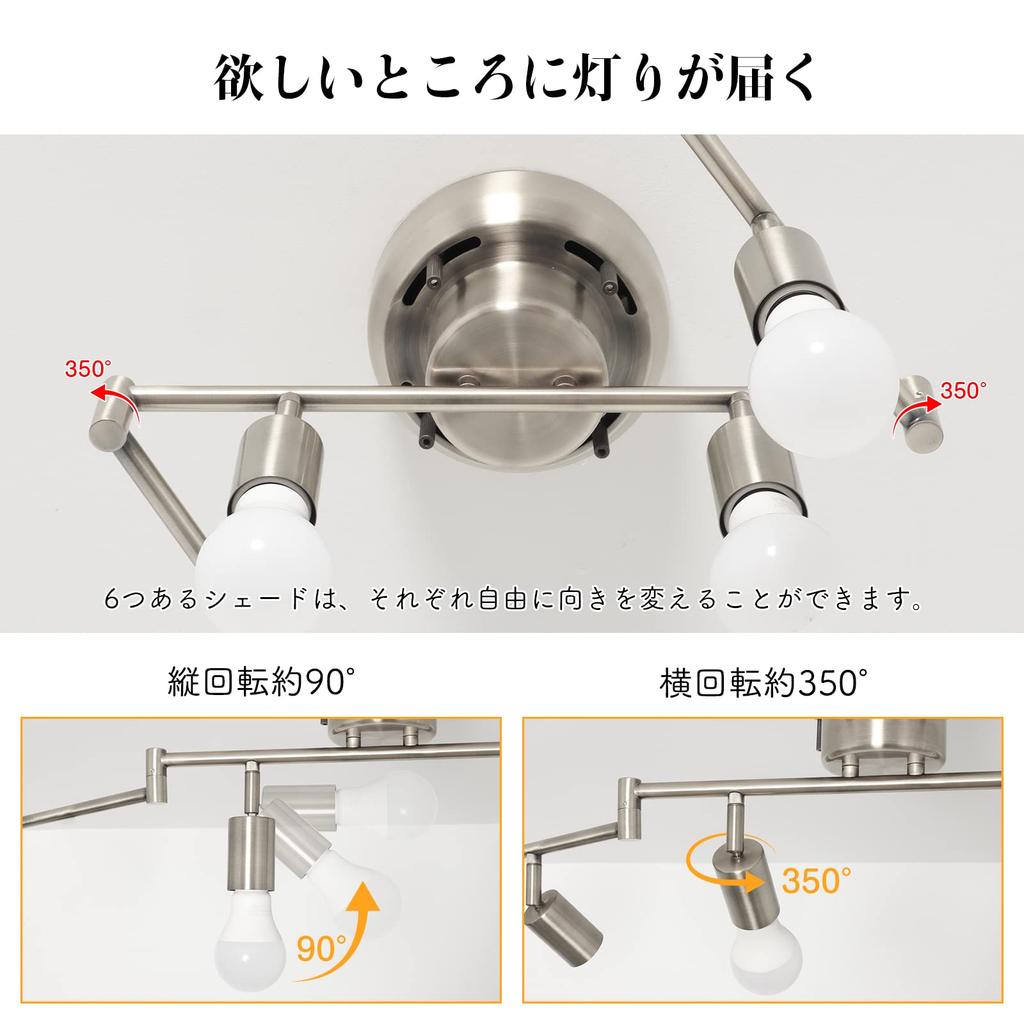 欲しいところに灯りが届く

350°

350°

6つあるシェードは、それぞれ自由に向きを変えることができます。

縦回転約90°

横回転約350°

90°

350°