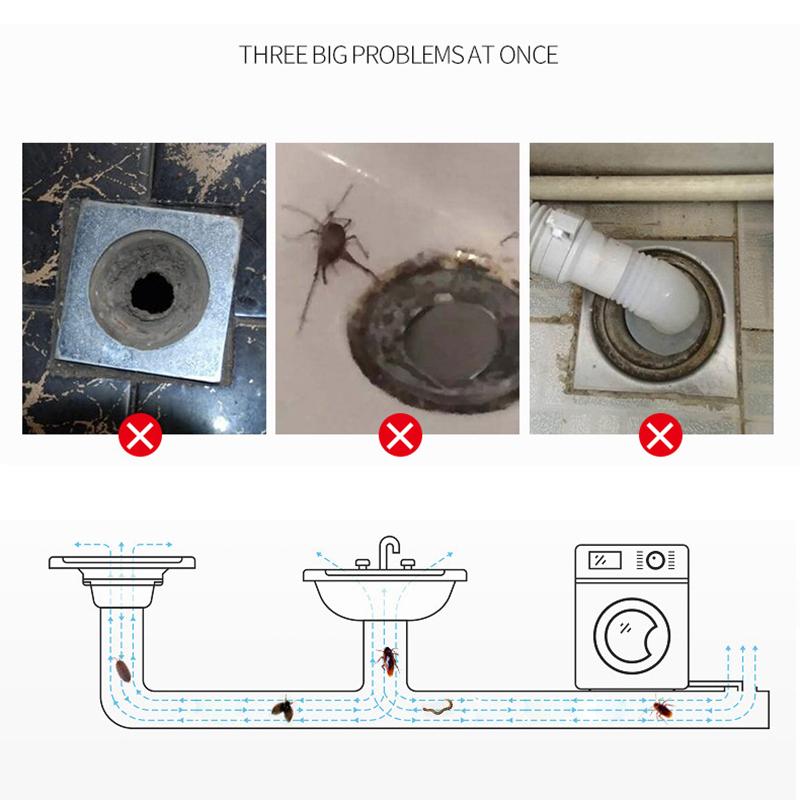 THREE BIG PROBLEMS AT ONCE