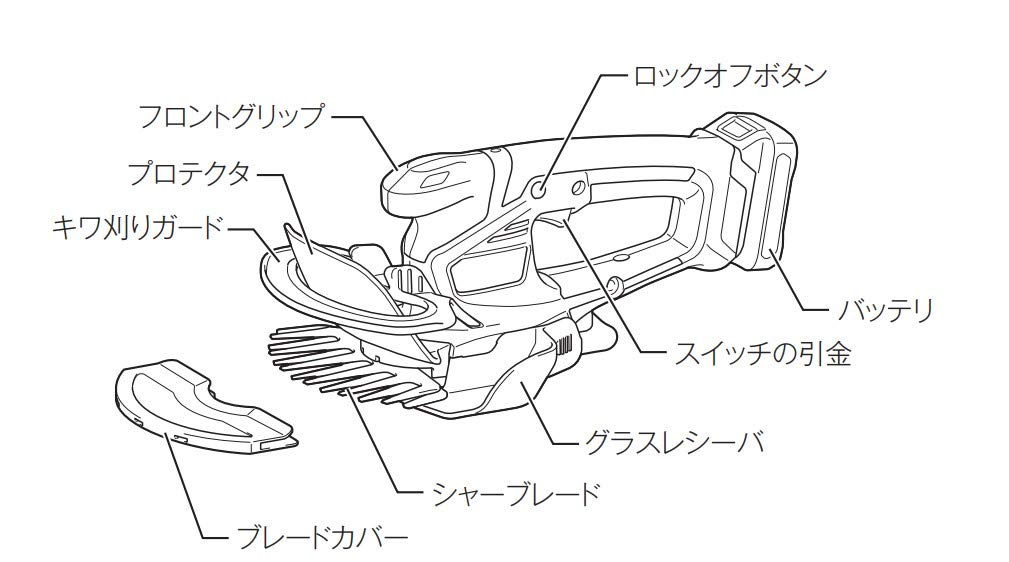 ロックオフボタン
フロントグリップ
プロテクタ
キワ刈りガード
バッテリ
スイッチの引金
グラスレシーバ
シャーブレード
ブレードカバー