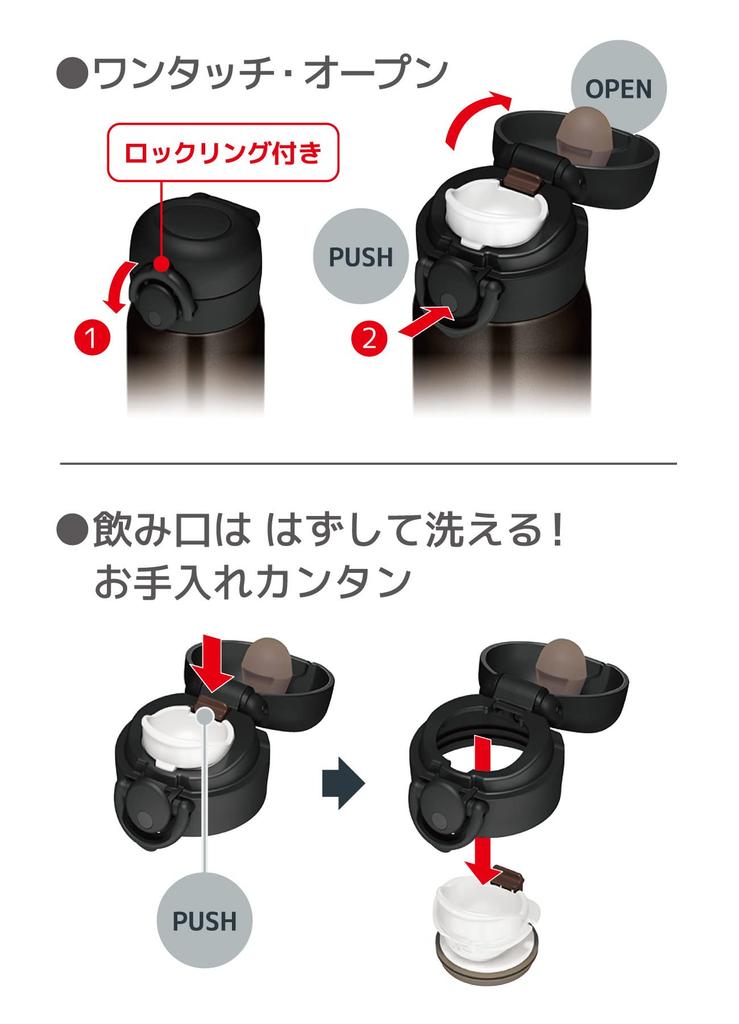 ●ワンタッチ・オープン

ロックリング付き

OPEN

PUSH

1

2

●飲み口は はずして洗える！
お手入れカンタン

PUSH