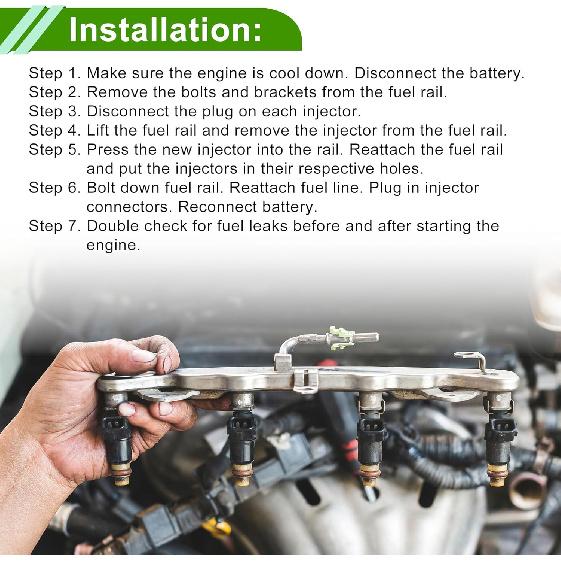 Installation:

Step 1. Make sure the engine is cool down. Disconnect the battery.
Step 2. Remove the bolts and brackets from the fuel rail.
Step 3. Disconnect the plug on each injector.
Step 4. Lift the fuel rail and remove the injector from the fuel rail.
Step 5. Press the new injector into the rail. Reattach the fuel rail and put the injectors in their respective holes.
Step 6. Bolt down fuel rail. Reattach fuel line. Plug in injector connectors. Reconnect battery.
Step 7. Double check for fuel leaks before and after starting the engine.