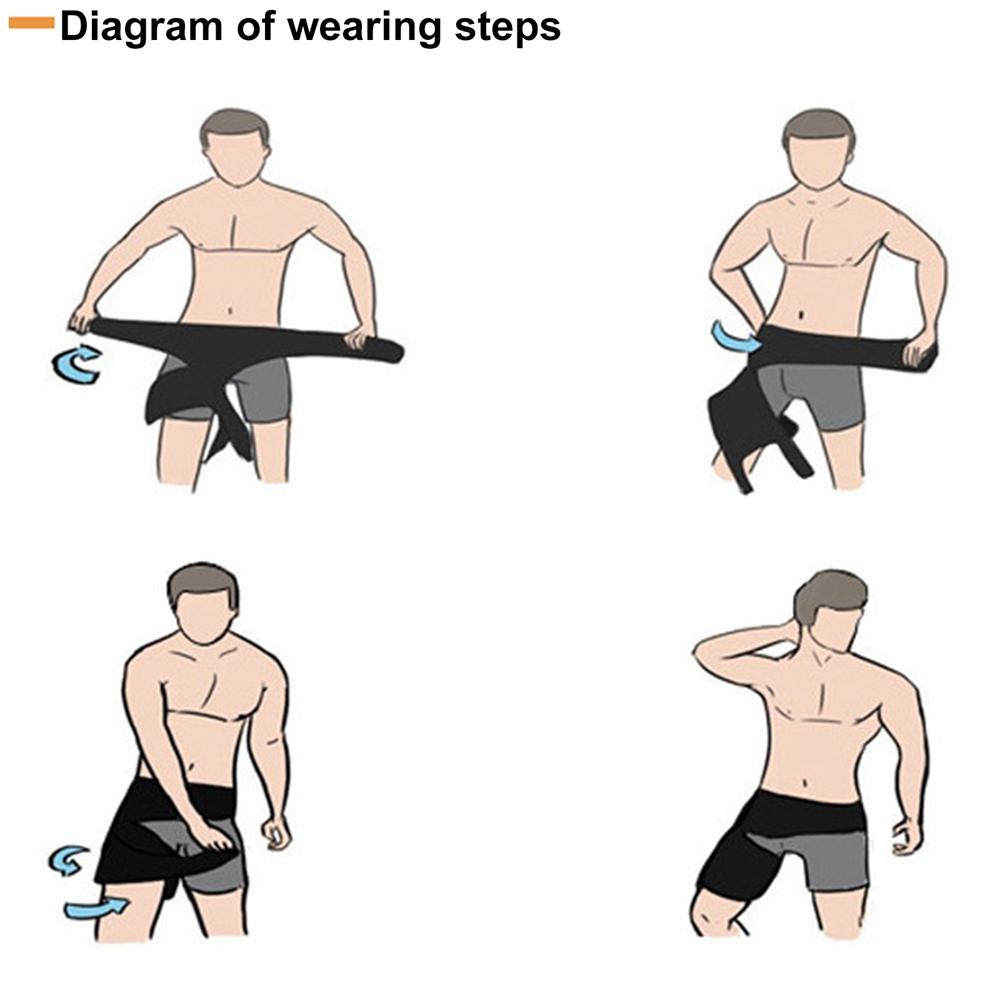 Diagram of wearing steps