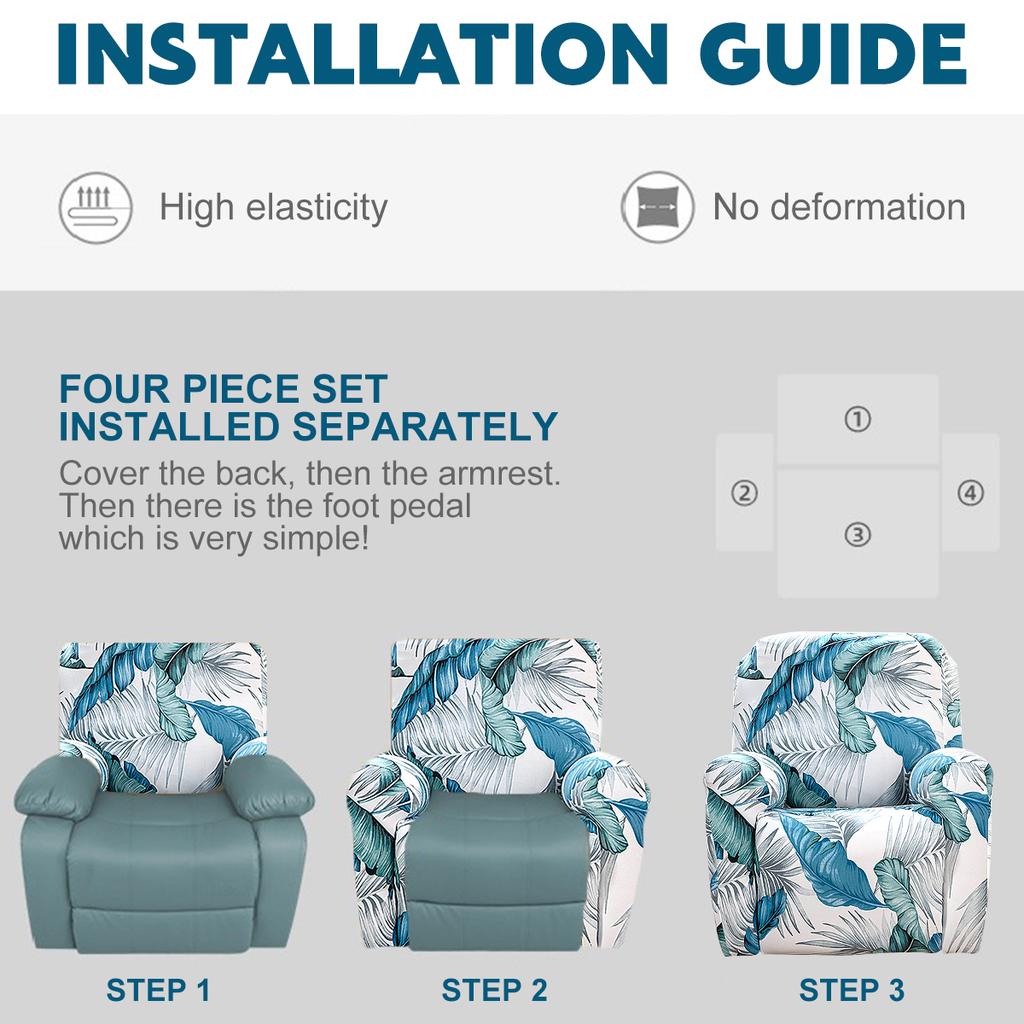 INSTALLATION GUIDE

High elasticity

No deformation

FOUR PIECE SET INSTALLED SEPARATELY

Cover the back, then the armrest. Then there is the foot pedal which is very simple!

①

②

③

④

STEP 1

STEP 2

STEP 3