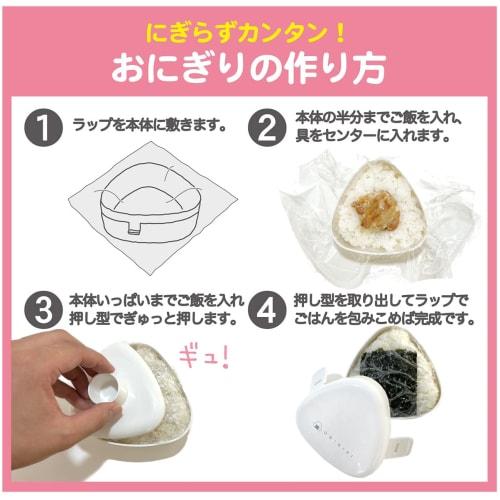 にぎらずカンタン！
おにぎりの作り方

1 ラップを本体に敷きます。

2 本体の半分までご飯を入れ、具をセンターに入れます。

3 本体いっぱいまでご飯を入れ押し型でぎゅっと押します。

ギュ！

4 押し型を取り出してラップでごはんを包みこめば完成です。