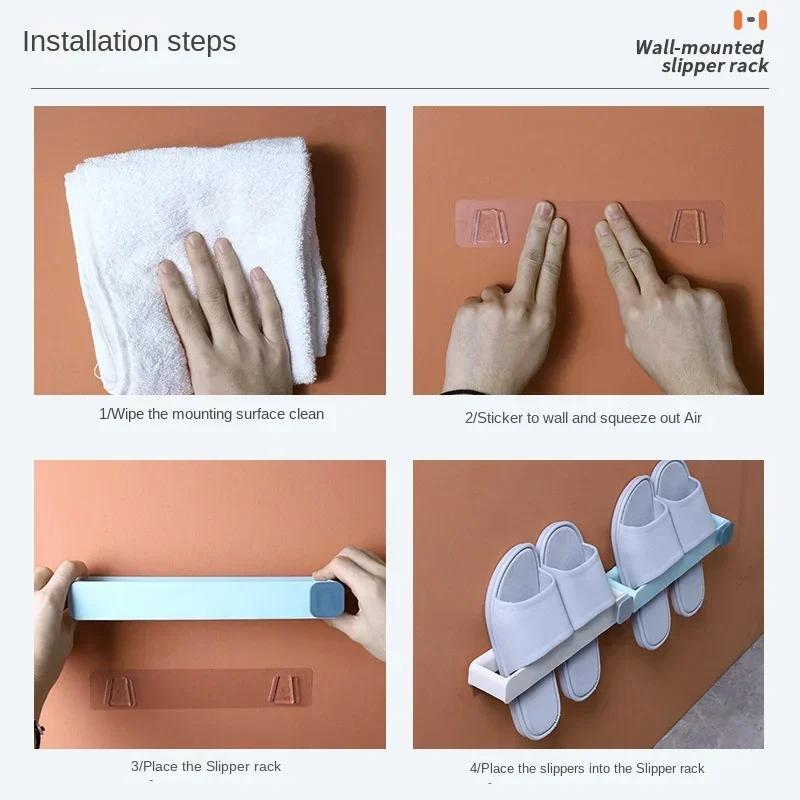 Installation steps

Wall-mounted slipper rack

1/Wipe the mounting surface clean

2/Sticker to wall and squeeze out Air

3/Place the Slipper rack

4/Place the slippers into the Slipper rack