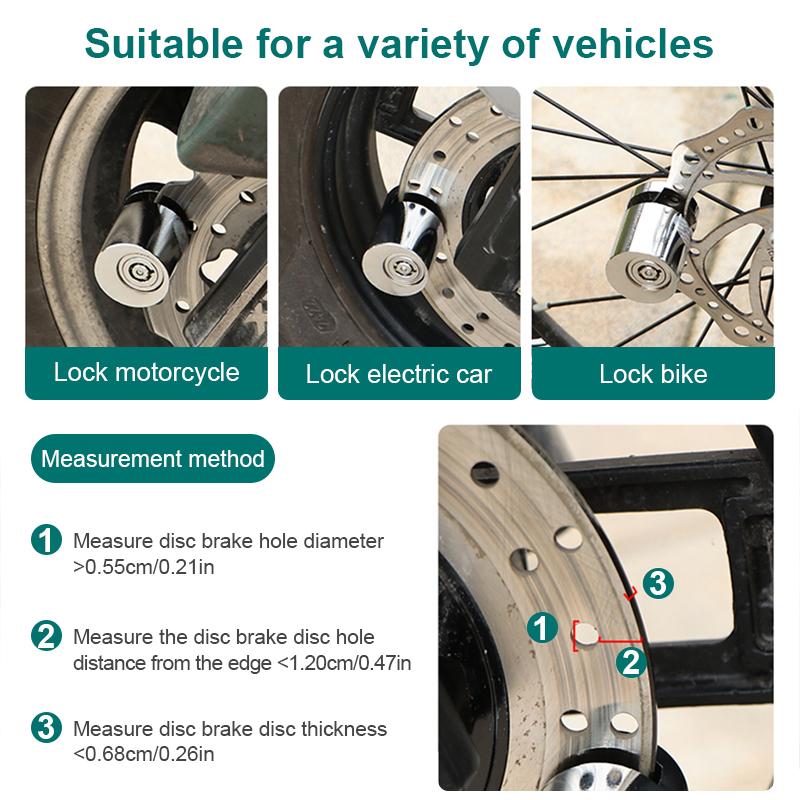 Suitable for a variety of vehicles

Lock motorcycle

Lock electric car

Lock bike

Measurement method

1 Measure disc brake hole diameter >0.55cm/0.21in

2 Measure the disc brake disc hole distance from the edge <1.20cm/0.47in

3 Measure disc brake disc thickness <0.68cm/0.26in

3

1

2