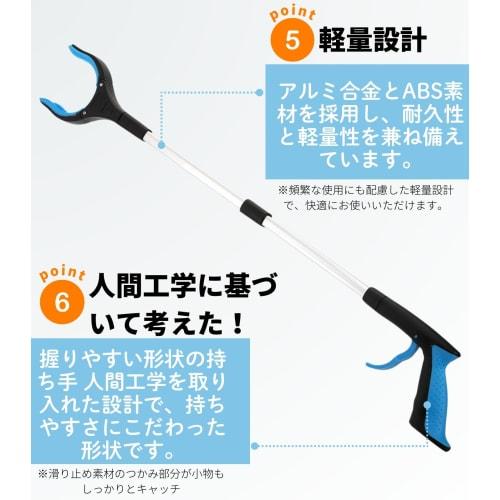 point
5 軽量設計

アルミ合金とABS素材を採用し、耐久性と軽量性を兼ね備えています。

※頻繁な使用にも配慮した軽量設計で、快適にお使いいただけます。

point
6 人間工学に基づいて考えた！

握りやすい形状の持ち手 人間工学を取り入れた設計で、持ちやすさにこだわった形状です。

※滑り止め素材のつかみ部分が小物もしっかりとキャッチ