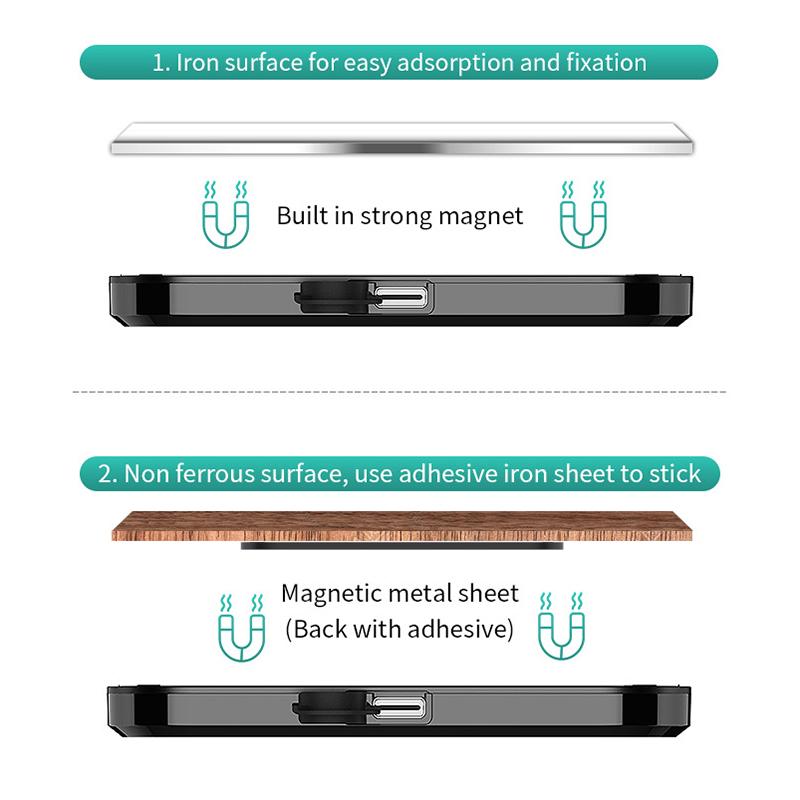 1. Iron surface for easy adsorption and fixation

Built in strong magnet

2. Non ferrous surface, use adhesive iron sheet to stick

Magnetic metal sheet
(Back with adhesive)