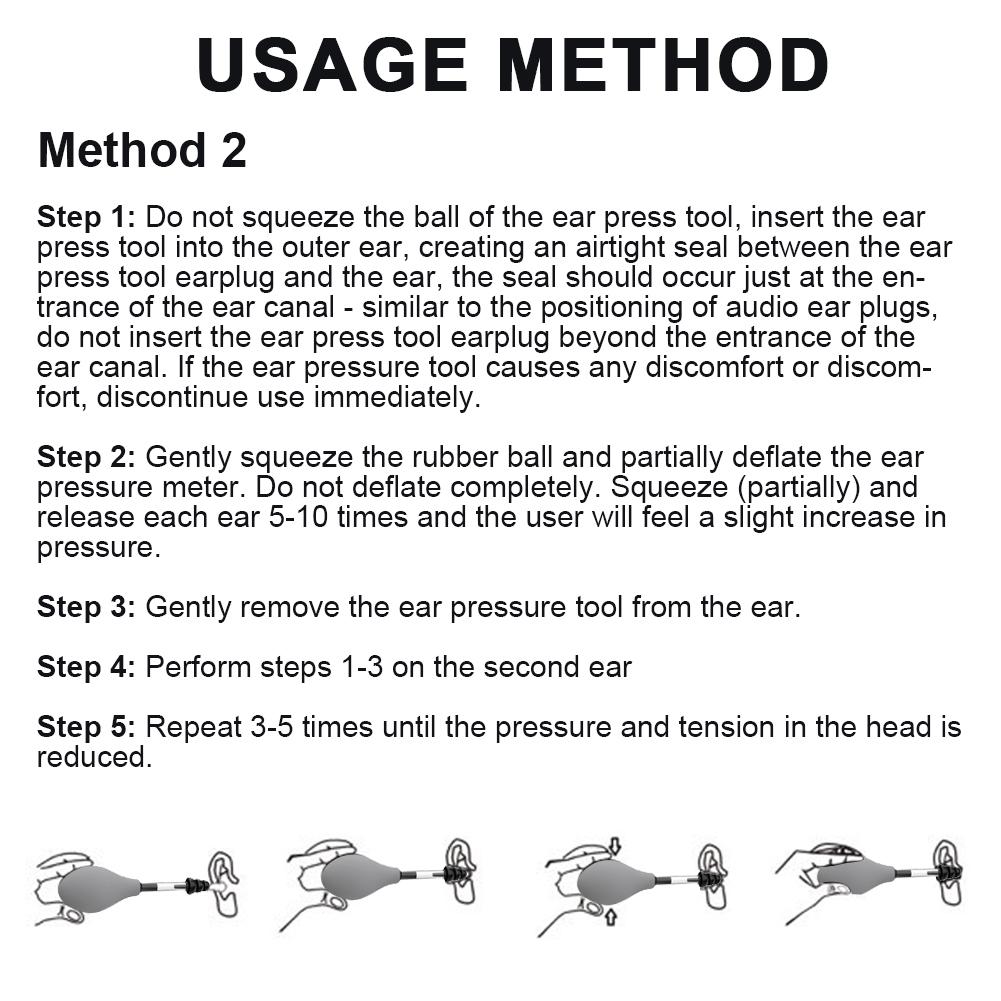 USAGE METHOD

Method 2

Step 1: Do not squeeze the ball of the ear press tool, insert the ear press tool into the outer ear, creating an airtight seal between the ear press tool earplug and the ear, the seal should occur just at the entrance of the ear canal - similar to the positioning of audio ear plugs, do not insert the ear press tool earplug beyond the entrance of the ear canal. If the ear pressure tool causes any discomfort or discomfort, discontinue use immediately.

Step 2: Gently squeeze the rubber ball and partially deflate the ear pressure meter. Do not deflate completely. Squeeze (partially) and release each ear 5-10 times and the user will feel a slight increase in pressure.

Step 3: Gently remove the ear pressure tool from the ear.

Step 4: Perform steps 1-3 on the second ear

Step 5: Repeat 3-5 times until the pressure and tension in the head is reduced.