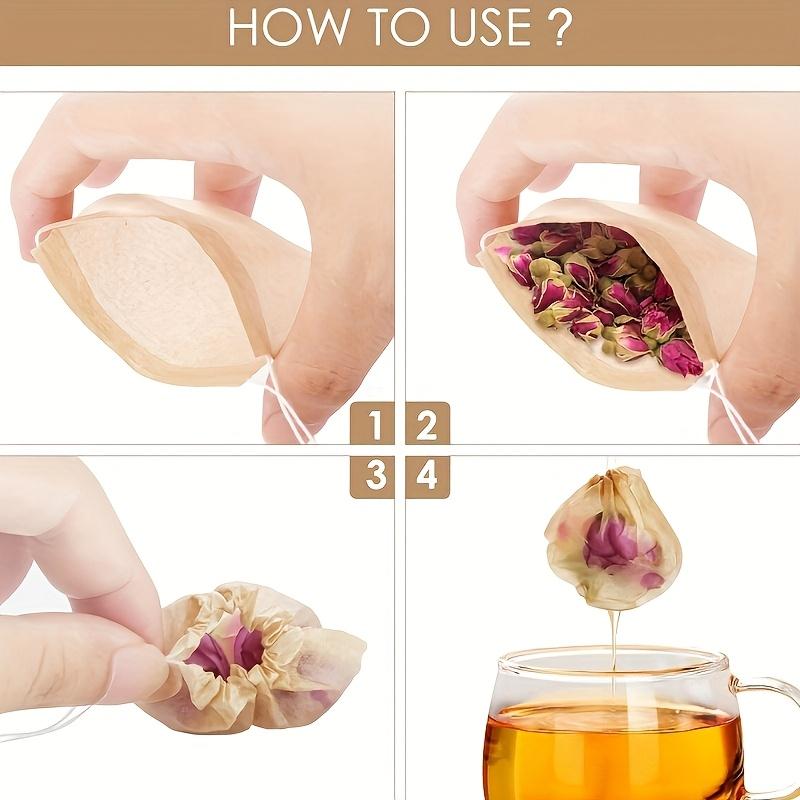 HOW TO USE ?

1 2
3 4