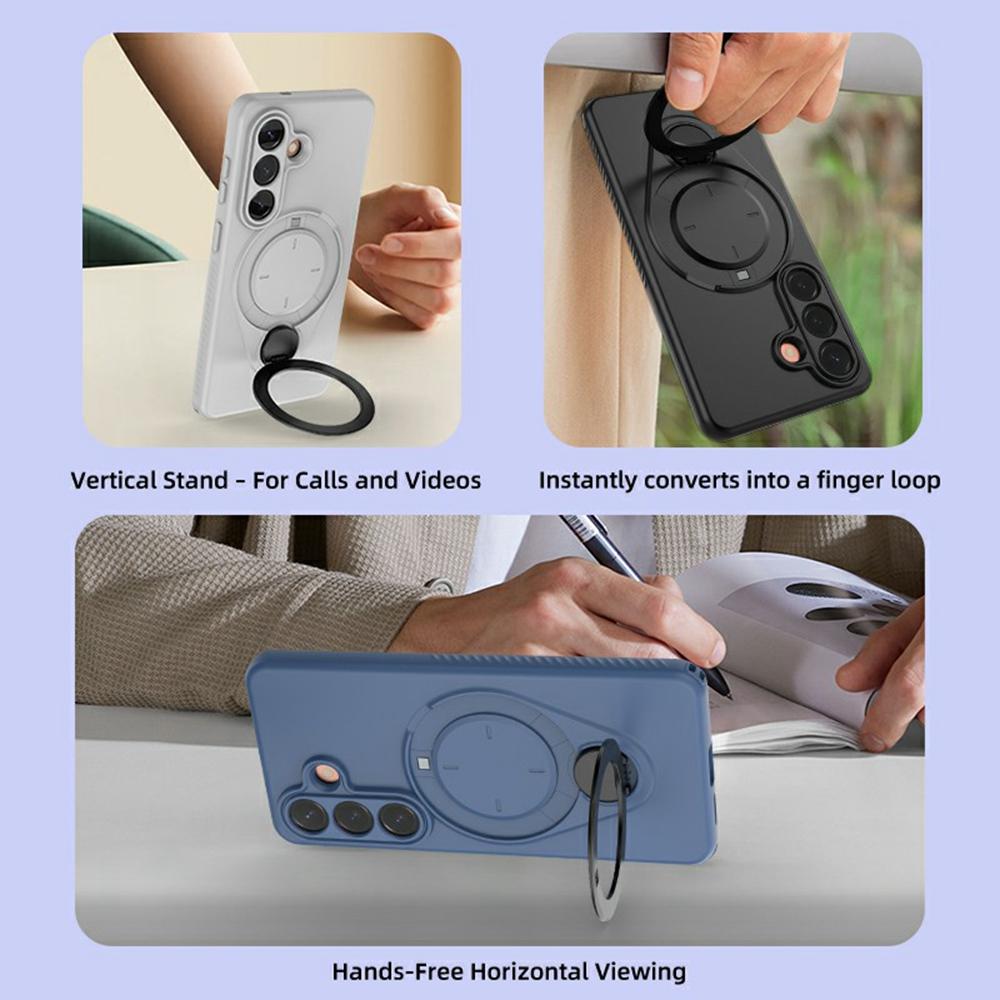 Vertical Stand - For Calls and Videos

Instantly converts into a finger loop

Hands-Free Horizontal Viewing