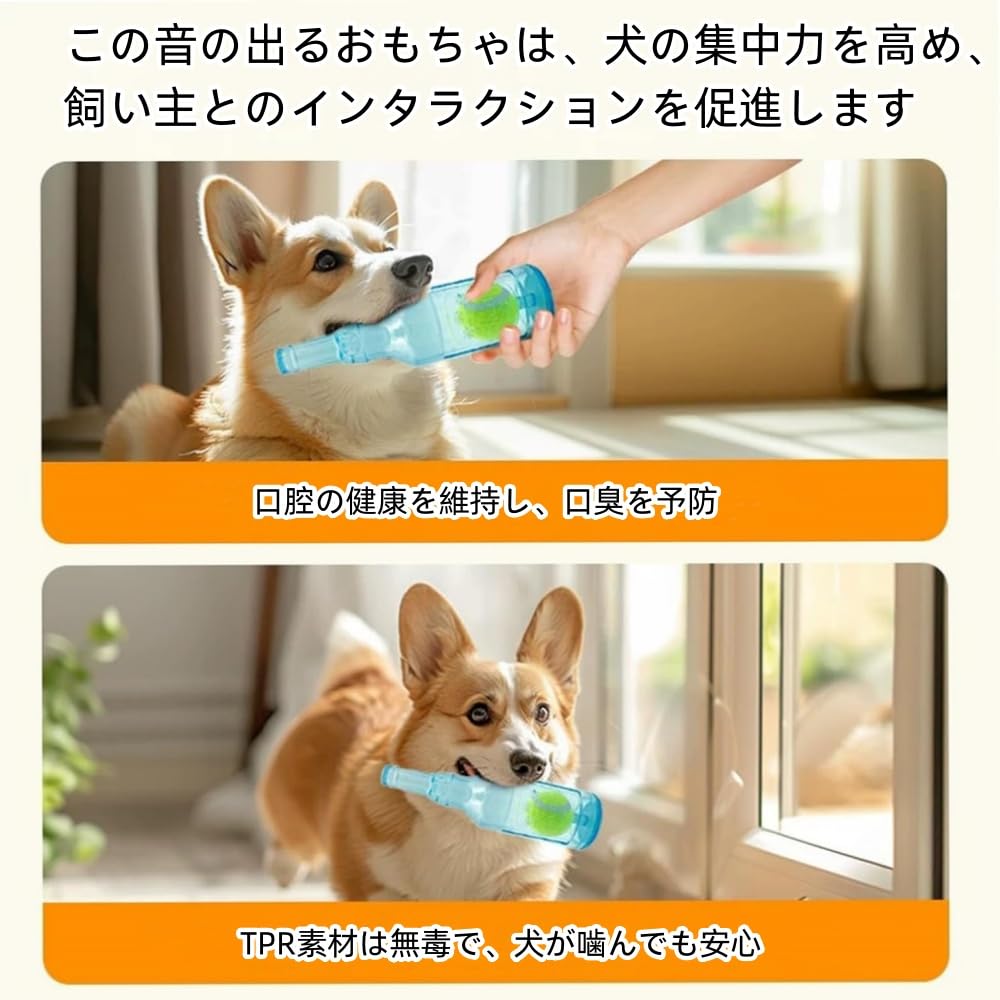 この音の出るおもちゃは、犬の集中力を高め、飼い主とのインタラクションを促進します

口腔の健康を維持し、口臭を予防

TPR素材は無毒で、犬が噛んでも安心