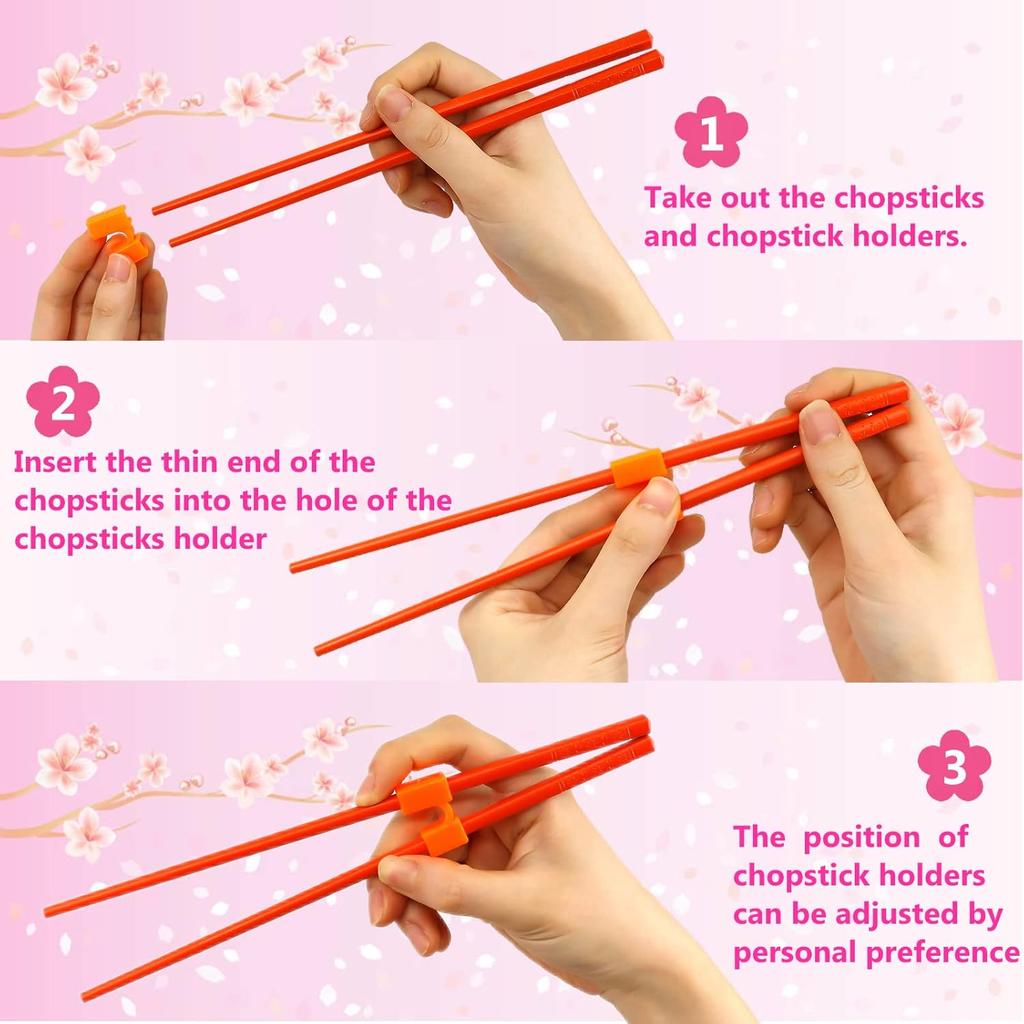 1

Take out the chopsticks and chopstick holders.

2

Insert the thin end of the chopsticks into the hole of the chopsticks holder

3

The position of chopstick holders can be adjusted by personal preference