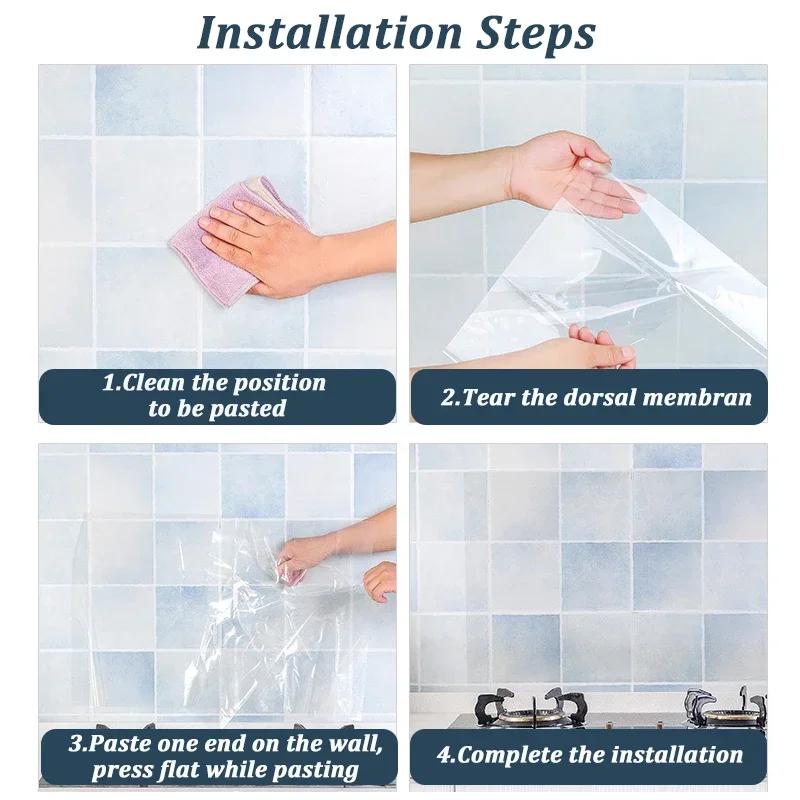 Installation Steps

1.Clean the position to be pasted

2.Tear the dorsal membran

3.Paste one end on the wall, press flat while pasting

4.Complete the installation