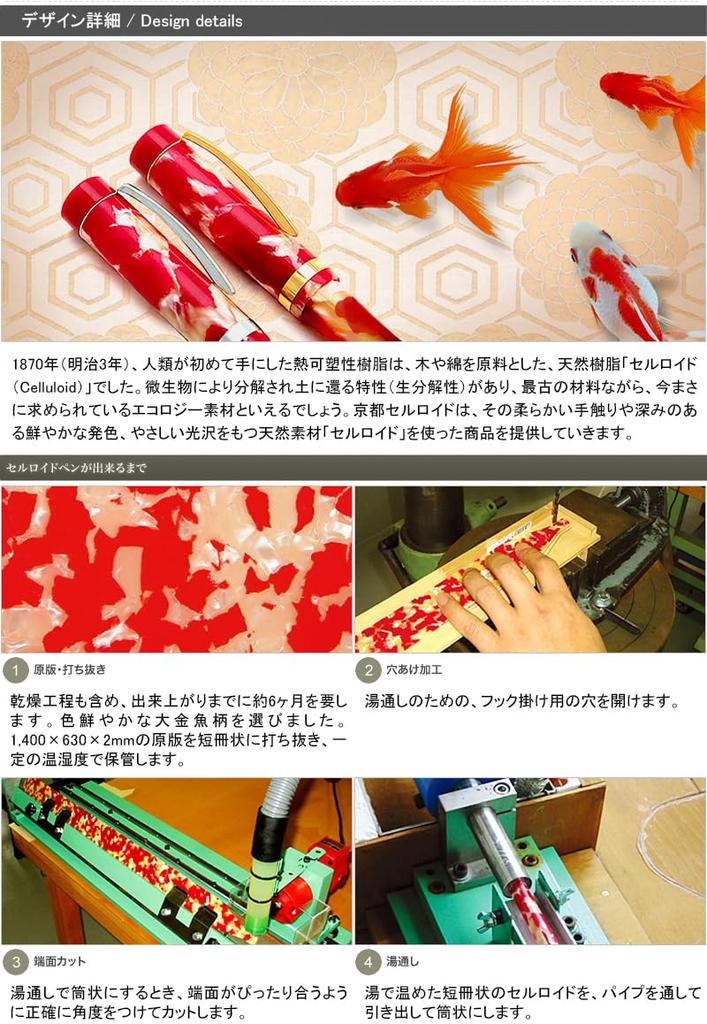 デザイン詳細 / Design details

1870年(明治3年)、人類が初めて手にした熱可塑性樹脂は、木や綿を原料とした、天然樹脂「セルロイド(Celluloid)」でした。微生物により分解され土に還る特性(生分解性)があり、最古の材料ながら、今まさに求められているエコロジー素材といえるでしょう。京都セルロイドは、その柔らかい手触りや深みのある鮮やかな発色、やさしい光沢をもつ天然素材「セルロイド」を使った商品を提供していきます。

セルロイドペンが出来るまで

1 原版・打ち抜き

乾燥工程も含め、出来上がりまでに約6ヶ月を要します。色鮮やかな大金魚柄を選びました。1,400×630×2mmの原版を短冊状に打ち抜き、一定の温湿度で保管します。

2 穴あけ加工

湯通しのための、フック掛け用の穴を開けます。

3 端面カット

湯通しで筒状にするとき、端面がぴったり合うように正確に角度をつけてカットします。

4 湯通し

湯で温めた短冊状のセルロイドを、パイプを通して引き出して筒状にします。