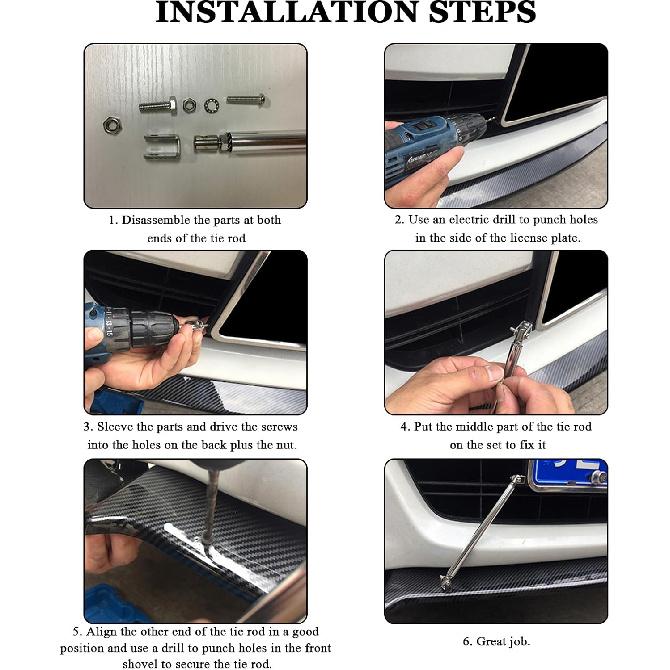 INSTALLATION STEPS

1. Disassemble the parts at both ends of the tie rod

2. Use an electric drill to punch holes in the side of the license plate.

3. Sleeve the parts and drive the screws into the holes on the back plus the nut.

4. Put the middle part of the tie rod on the set to fix it

5. Align the other end of the tie rod in a good position and use a drill to punch holes in the front shovel to secure the tie rod.

6. Great job.