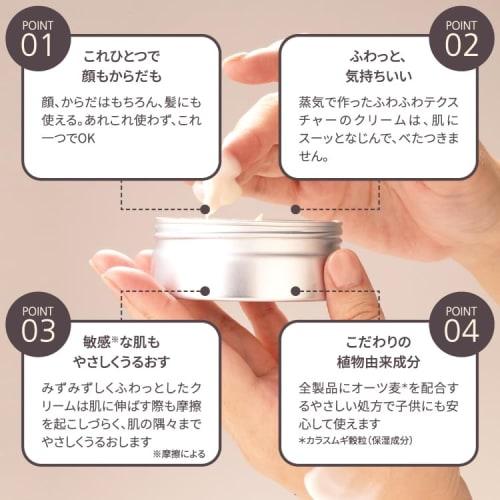 POINT
01

これひとつで
顔もからだも

顔、からだはもちろん、髪にも使える。あれこれ使わず、これ一つでOK

POINT
02

ふわっと、
気持ちいい

蒸気で作ったふわふわテクスチャーのクリームは、肌にスーッとなじんで、べたつきません。

POINT
03

敏感※な肌も
やさしくうるおす

みずみずしくふわっとしたクリームは肌に伸ばす際も摩擦を起こしづらく、肌の隅々までやさしくうるおします

※摩擦による

POINT
04

こだわりの
植物由来成分

全製品にオーツ麦*を配合するやさしい処方で子供にも安心して使えます

*カラスムギ穀粒(保湿成分)