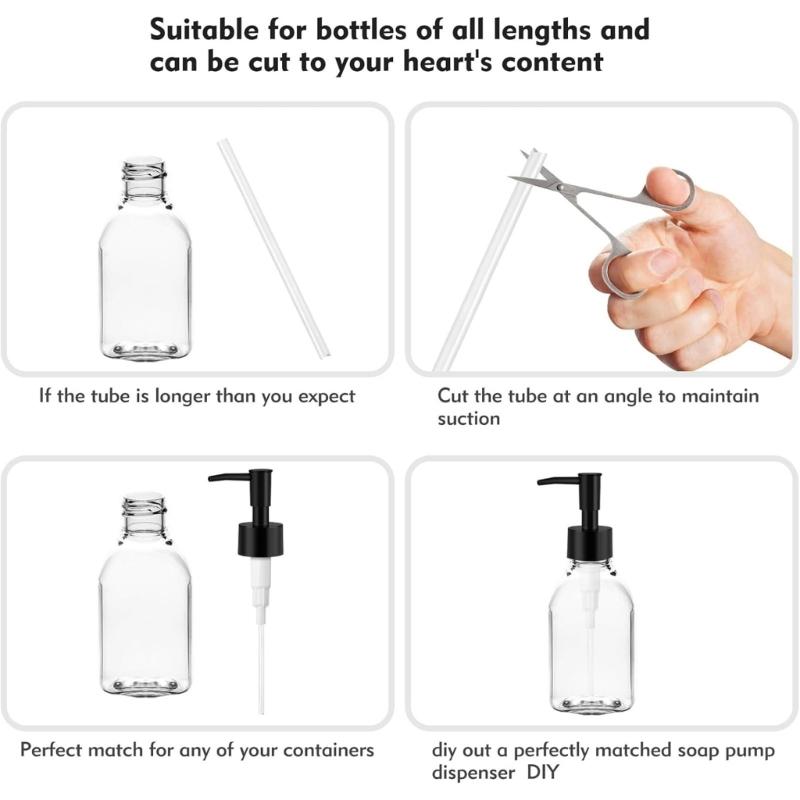 Suitable for bottles of all lengths and can be cut to your heart's content

If the tube is longer than you expect

Cut the tube at an angle to maintain suction

Perfect match for any of your containers

diy out a perfectly matched soap pump dispenser DIY