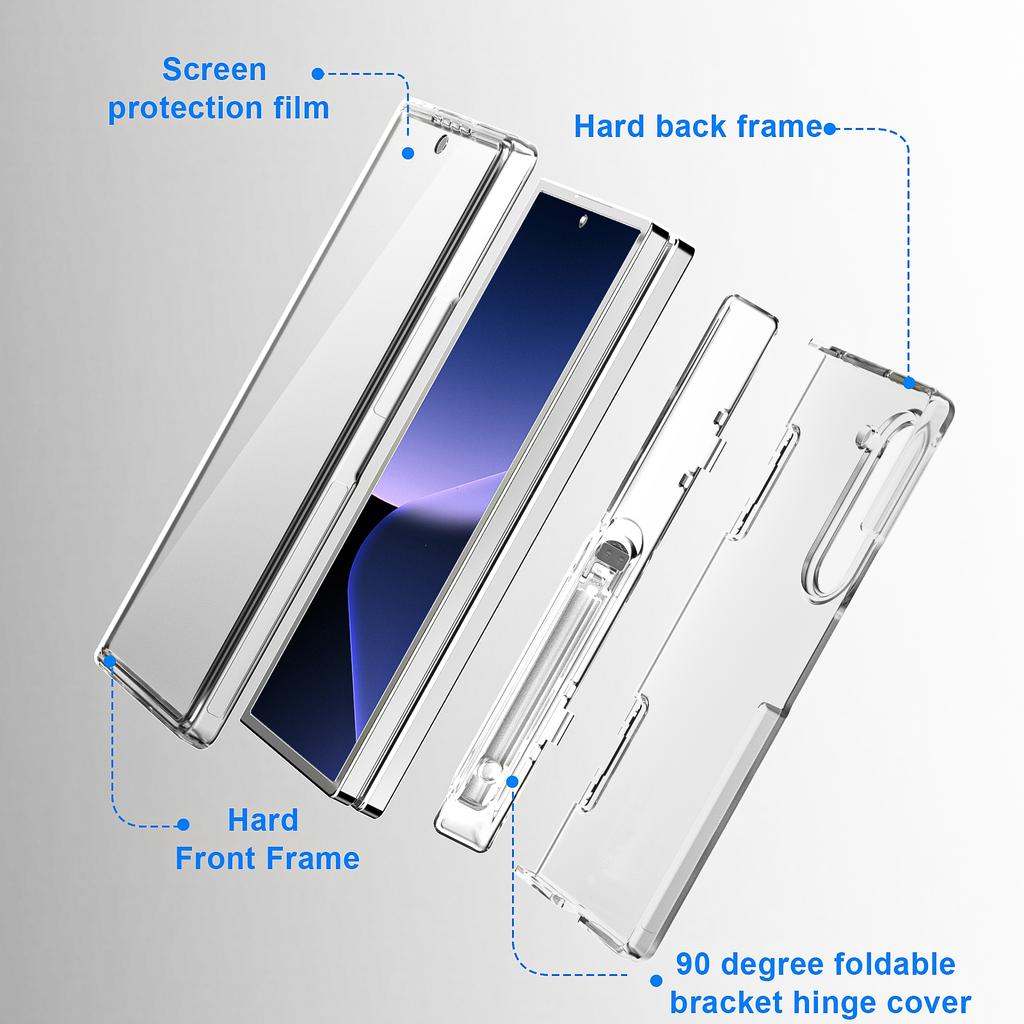 Screen protection film

Hard back frame

Hard Front Frame

90 degree foldable bracket hinge cover