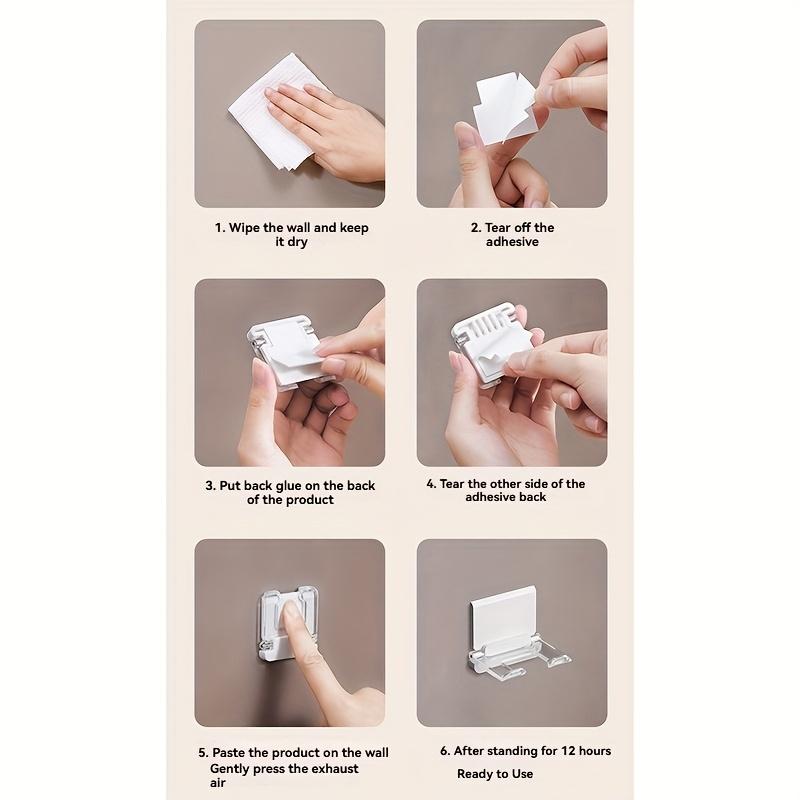 1. Wipe the wall and keep it dry

2. Tear off the adhesive

3. Put back glue on the back of the product

4. Tear the other side of the adhesive back

5. Paste the product on the wall Gently press the exhaust air

6. After standing for 12 hours Ready to Use