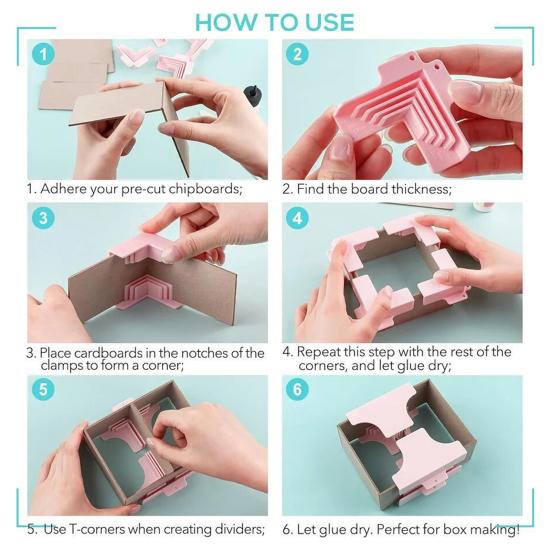 HOW TO USE

1

1. Adhere your pre-cut chipboards;

2

2. Find the board thickness;

3

3. Place cardboards in the notches of the clamps to form a corner;

4

4. Repeat this step with the rest of the corners, and let glue dry;

5

5. Use T-corners when creating dividers;

6

6. Let glue dry. Perfect for box making!