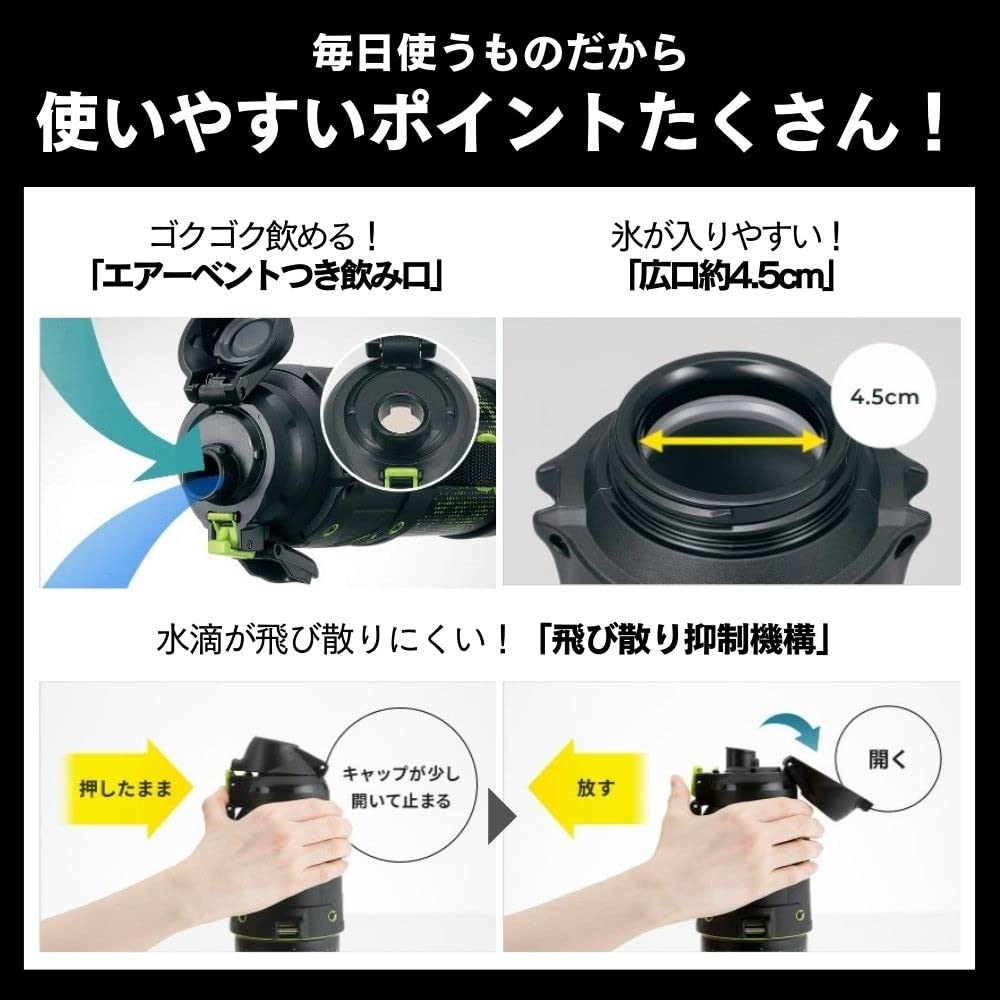 毎日使うものだから
使いやすいポイントたくさん！

ゴクゴク飲める！
「エアーベントつき飲み口」

氷が入りやすい！
「広口約4.5cm」

4.5cm

水滴が飛び散りにくい！「飛び散り抑制機構」

押したまま

キャップが少し開いて止まる

放す

開く