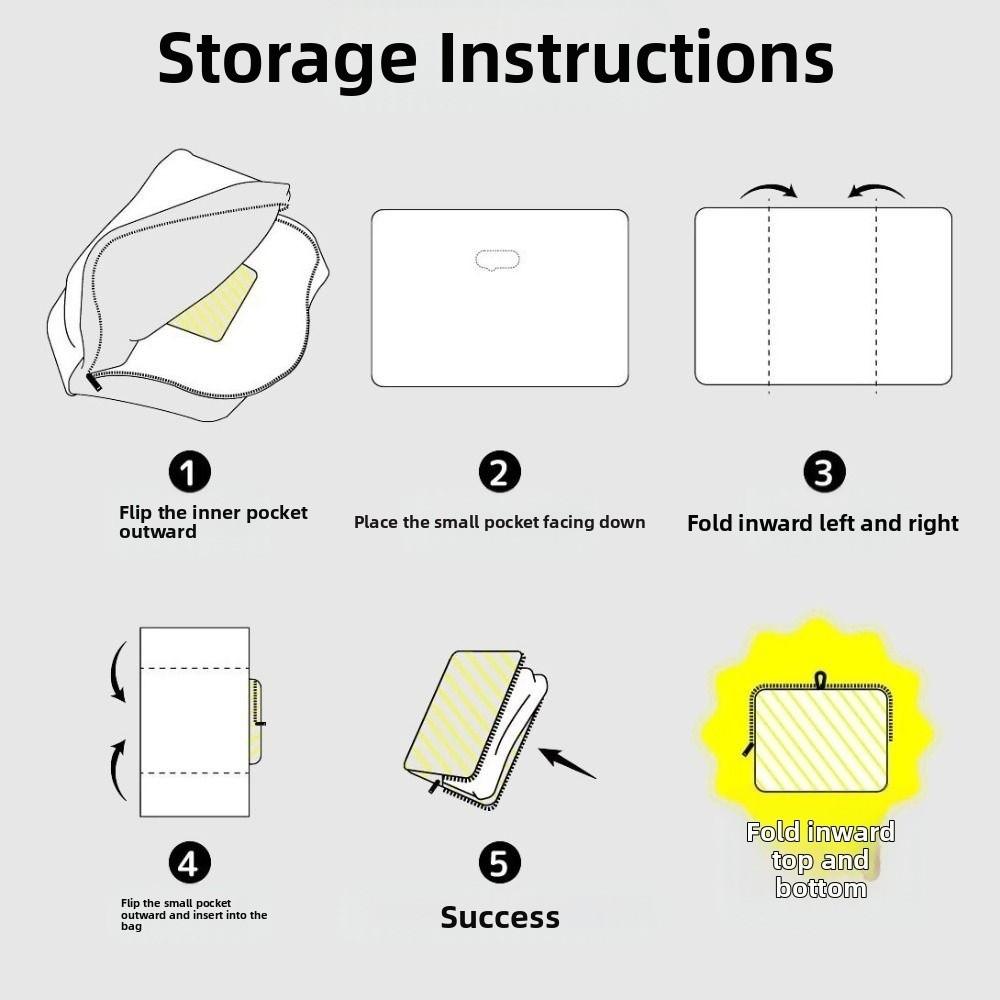 Storage Instructions

1
Flip the inner pocket outward

2
Place the small pocket facing down

3
Fold inward left and right

4
Flip the small pocket outward and insert into the bag

5
Success

Fold inward top and bottom