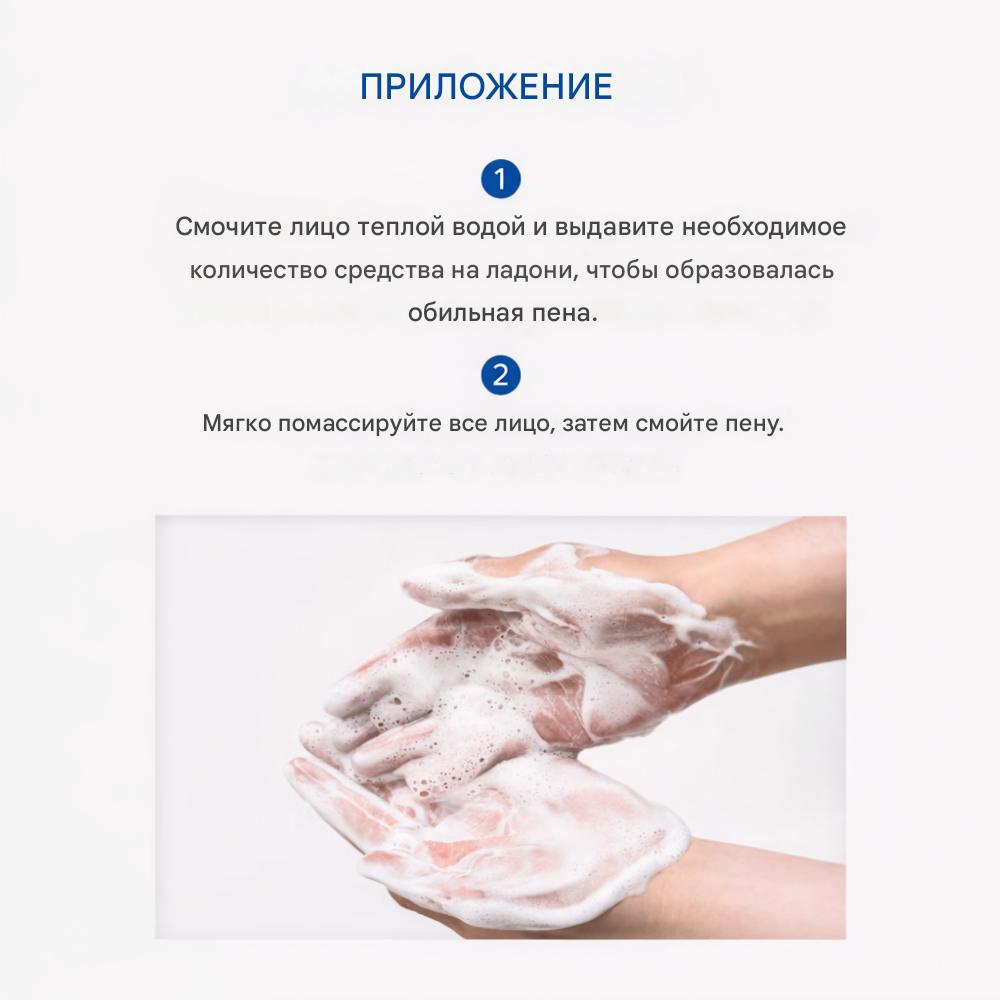 ПРИЛОЖЕНИЕ

1

Смочите лицо теплой водой и выдавите необходимое количество средства на ладони, чтобы образовалась обильная пена.

2

Мягко помассируйте все лицо, затем смойте пену.