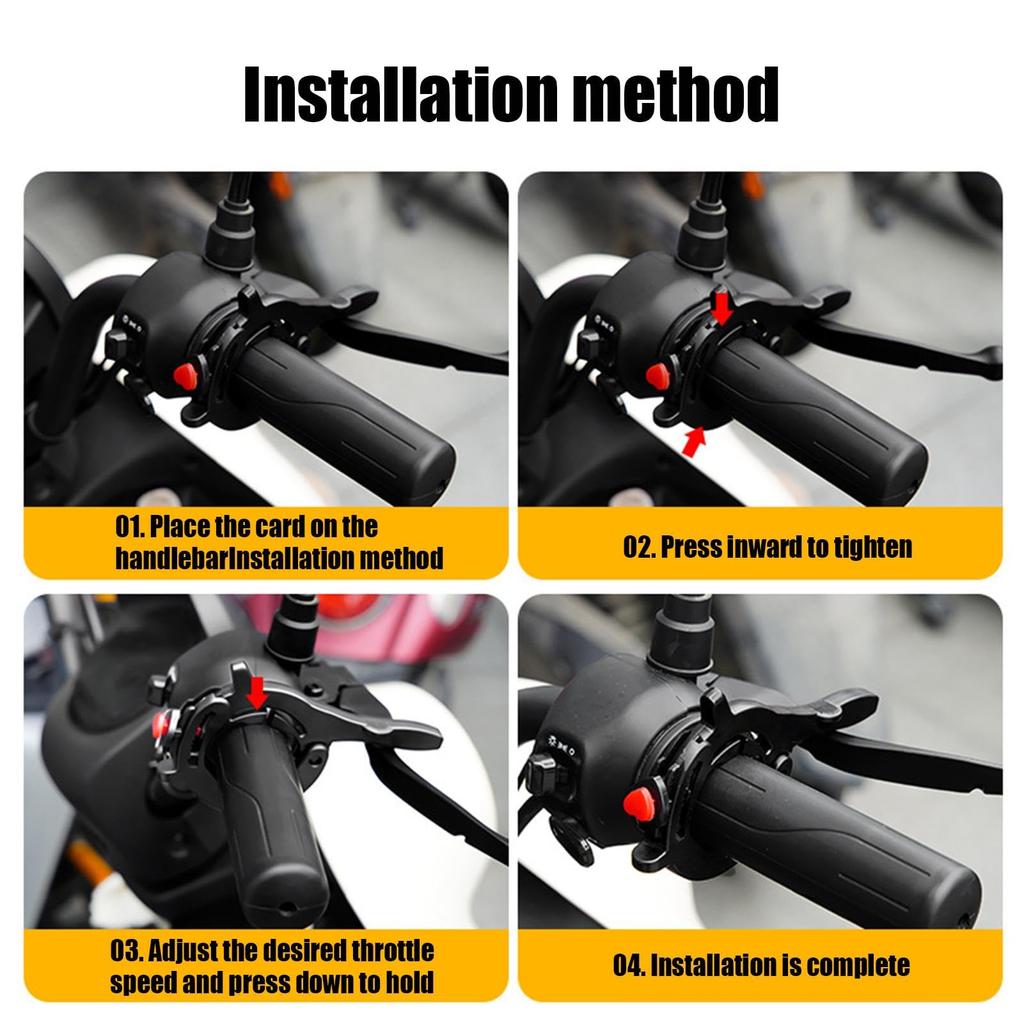 Installation method

01. Place the card on the handlebarInstallation method

02. Press inward to tighten

03. Adjust the desired throttle speed and press down to hold

04. Installation is complete