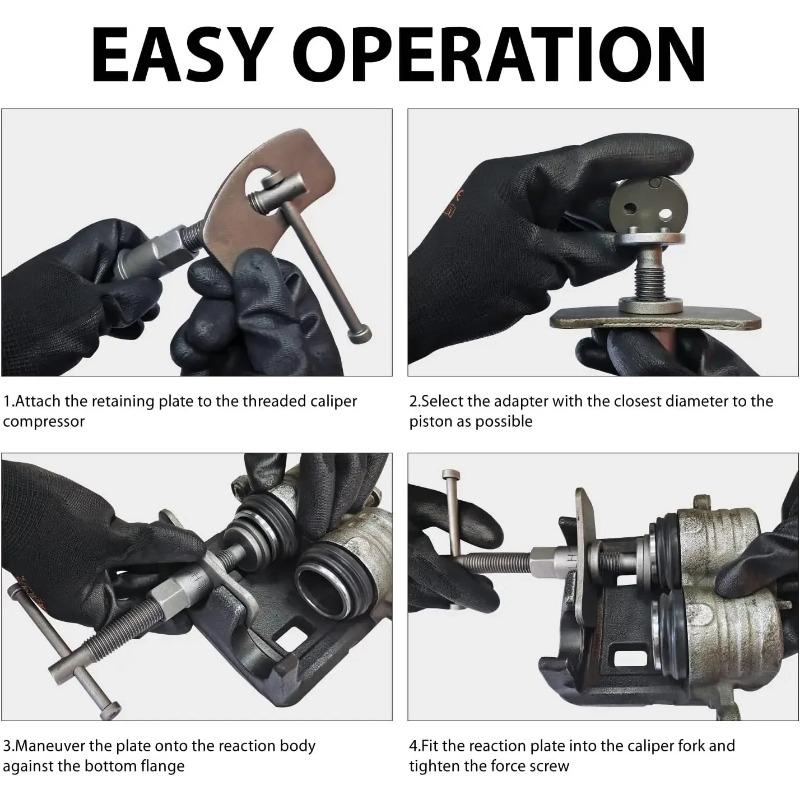 EASY OPERATION

1.Attach the retaining plate to the threaded caliper compressor

2.Select the adapter with the closest diameter to the piston as possible

3.Maneuver the plate onto the reaction body against the bottom flange

4.Fit the reaction plate into the caliper fork and tighten the force screw