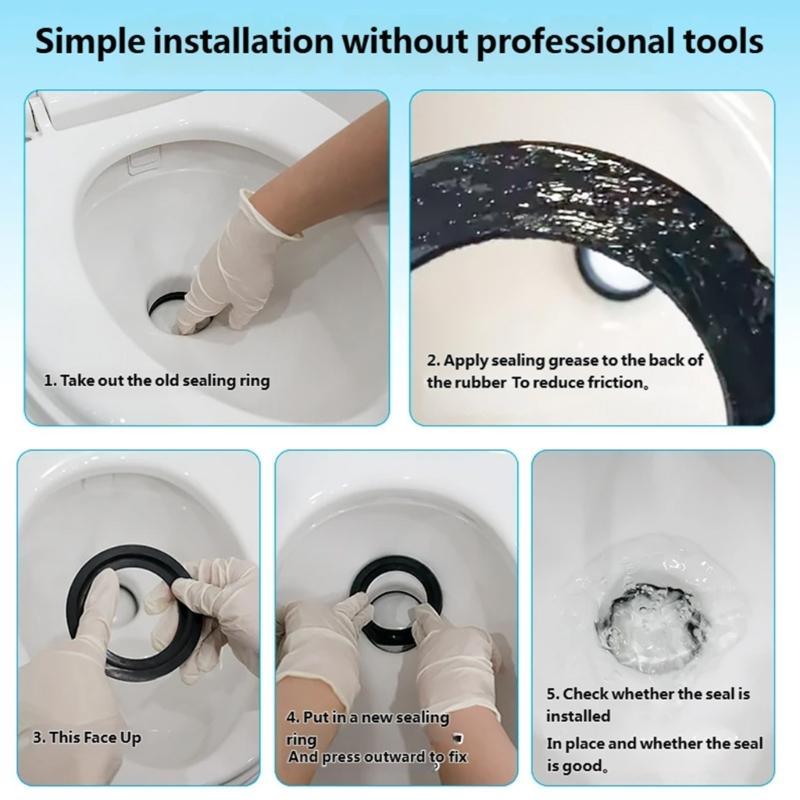 Simple installation without professional tools

1. Take out the old sealing ring

2. Apply sealing grease to the back of the rubber To reduce friction。

3. This Face Up

4. Put in a new sealing ring
And press outward to fix

5. Check whether the seal is installed
In place and whether the seal is good。