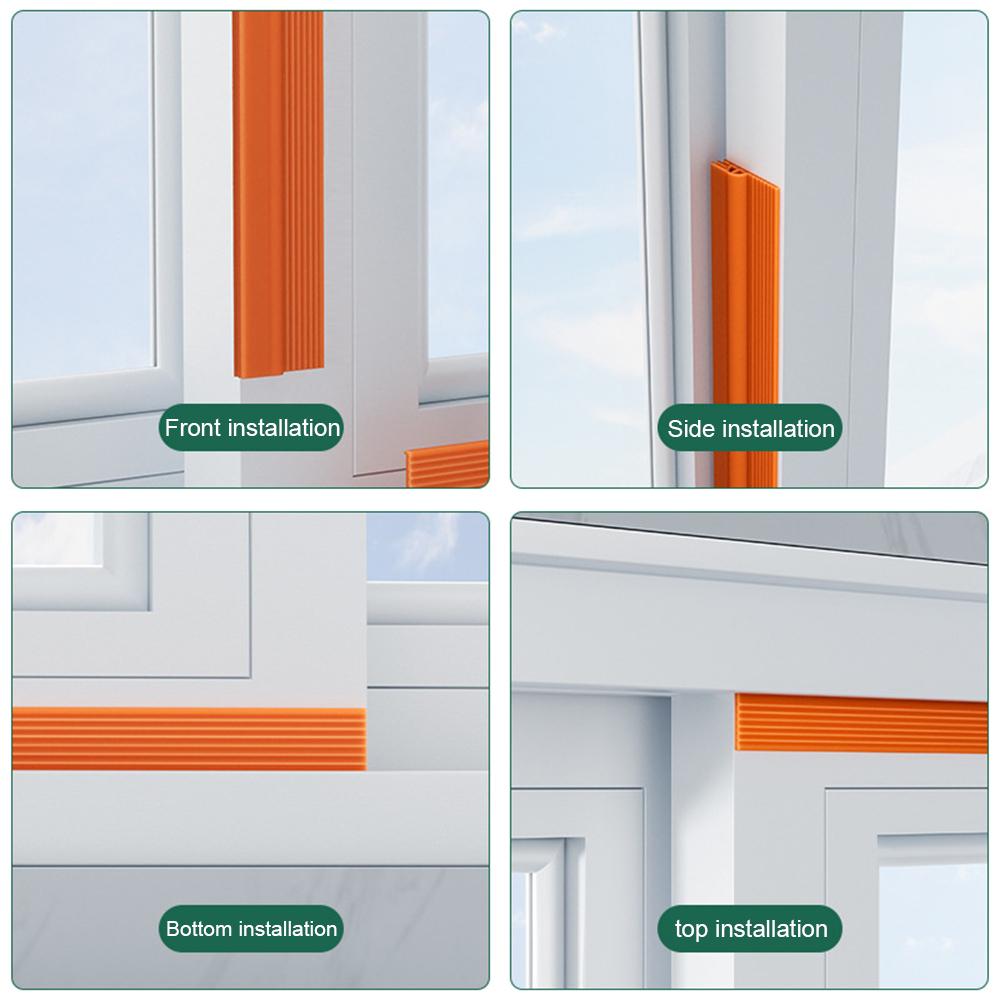 Front installation

Side installation

Bottom installation

top installation