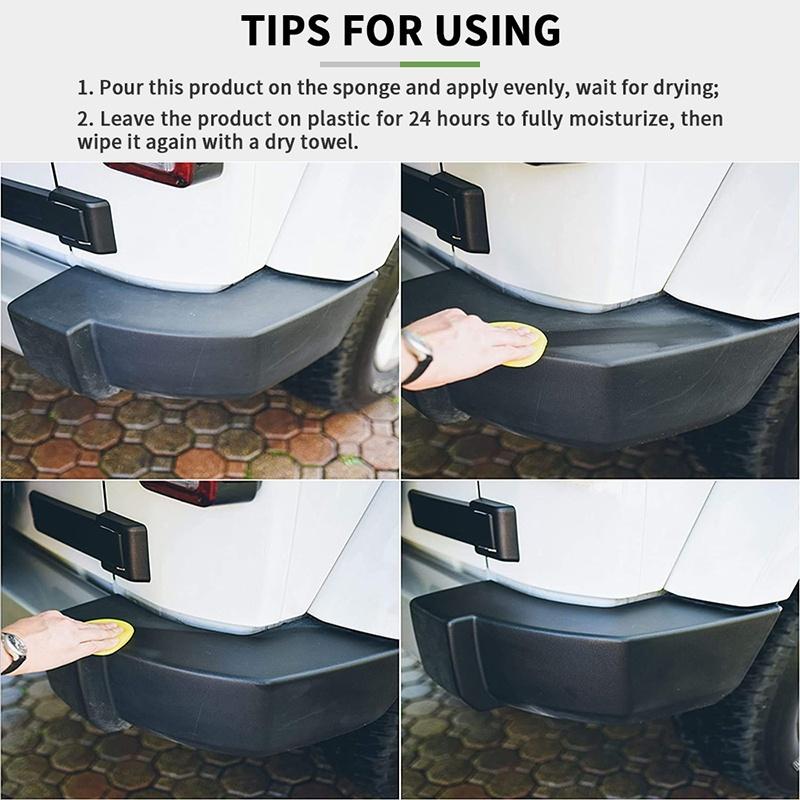 TIPS FOR USING

1. Pour this product on the sponge and apply evenly, wait for drying;

2. Leave the product on plastic for 24 hours to fully moisturize, then wipe it again with a dry towel.