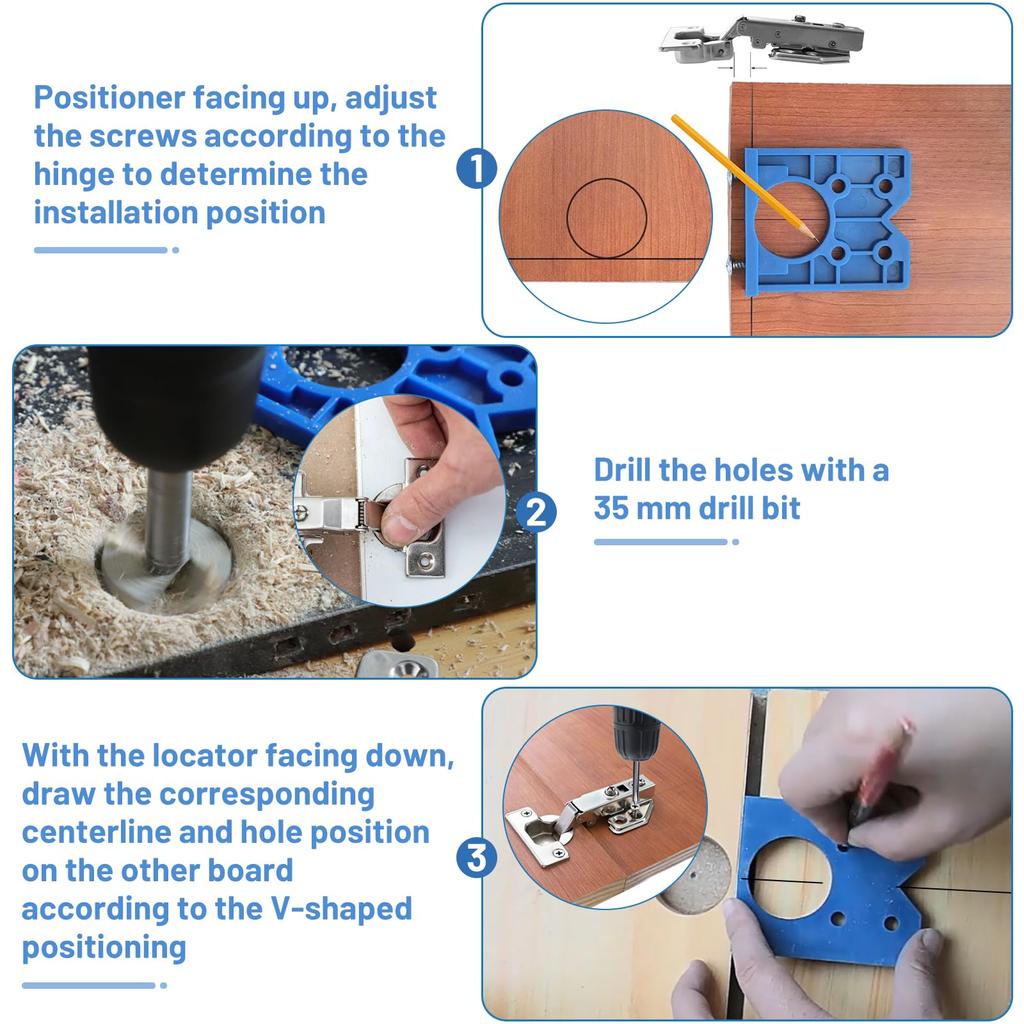 Positioner facing up, adjust the screws according to the hinge to determine the installation position

1

2

Drill the holes with a 35 mm drill bit

With the locator facing down, draw the corresponding centerline and hole position on the other board according to the V-shaped positioning

3