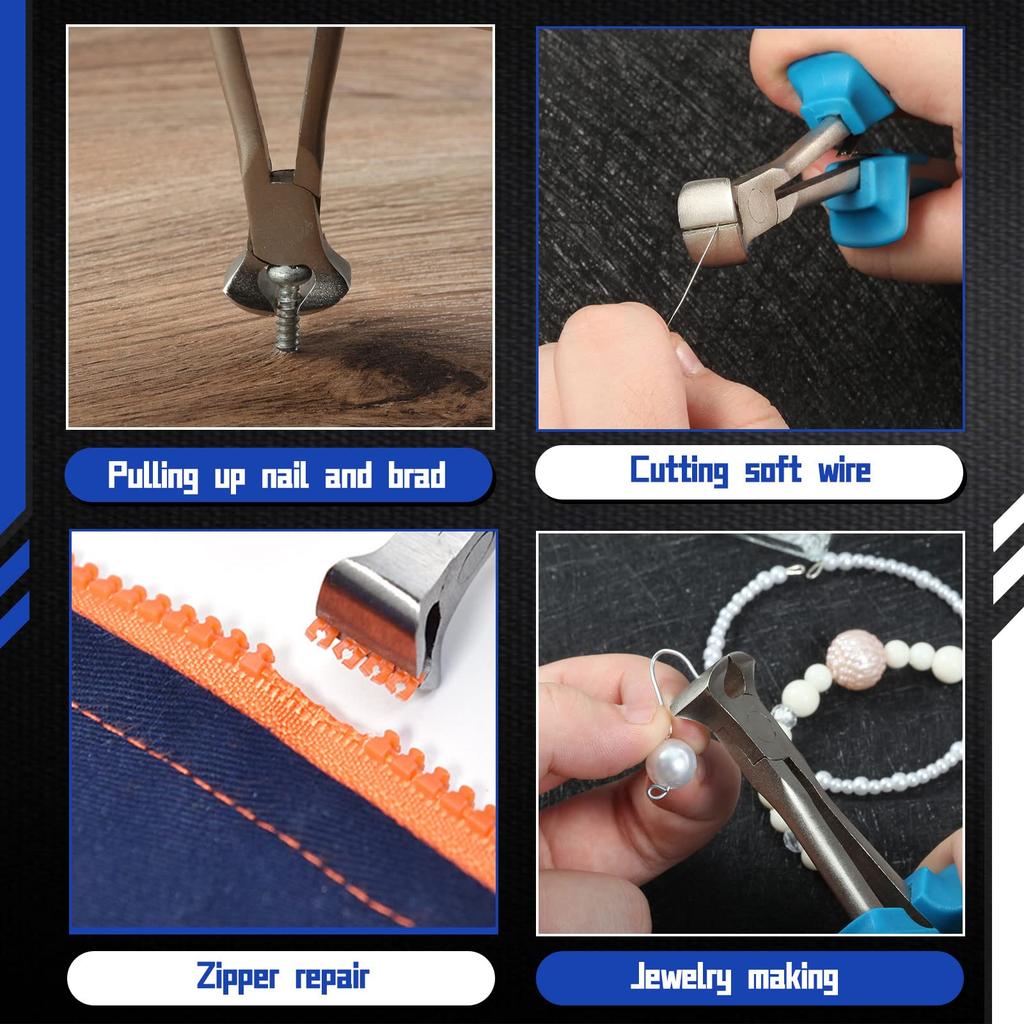 Pulling up nail and brad

Cutting soft wire

Zipper repair

Jewelry making